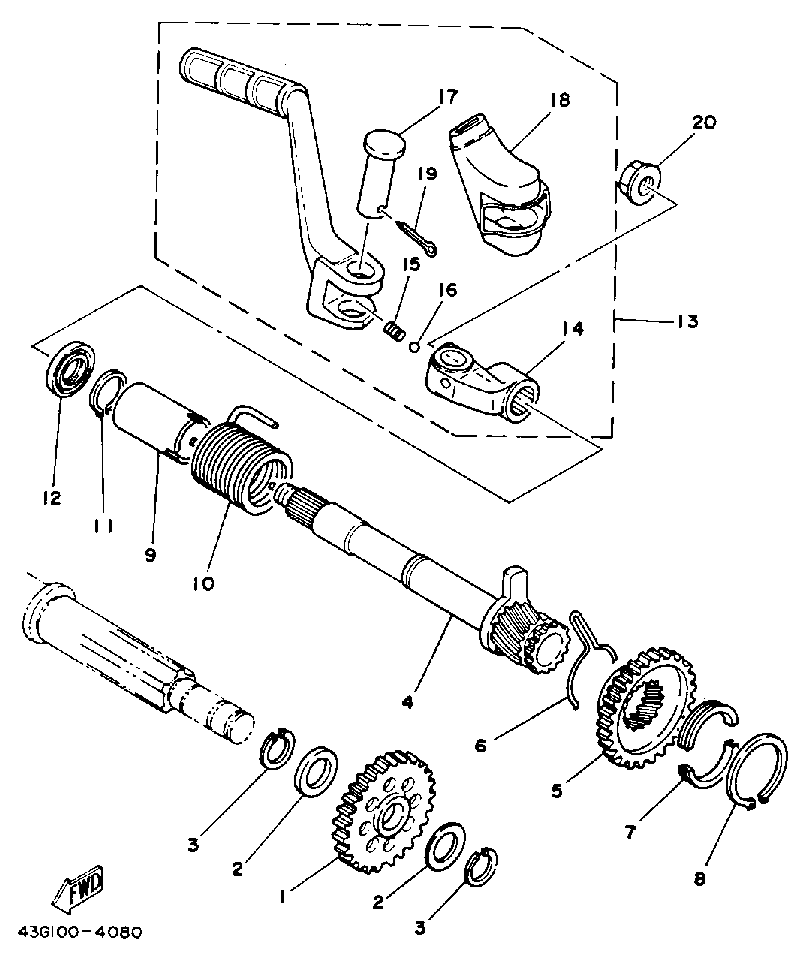 17
18
20
19
15
16
14
13
12
11
9
10
4
6
5
7
8
3
2
1
2
3
FWD
43G100-4080