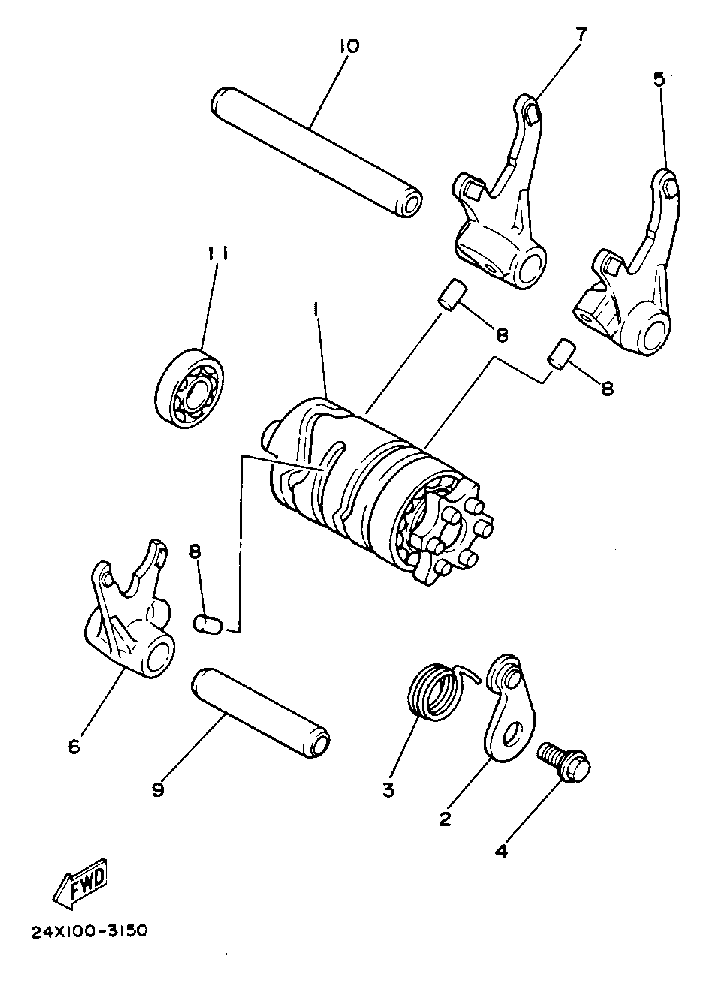 10
7
5
11
1
8
8
8
6
9
3
2
4
FWD
24X100-3150