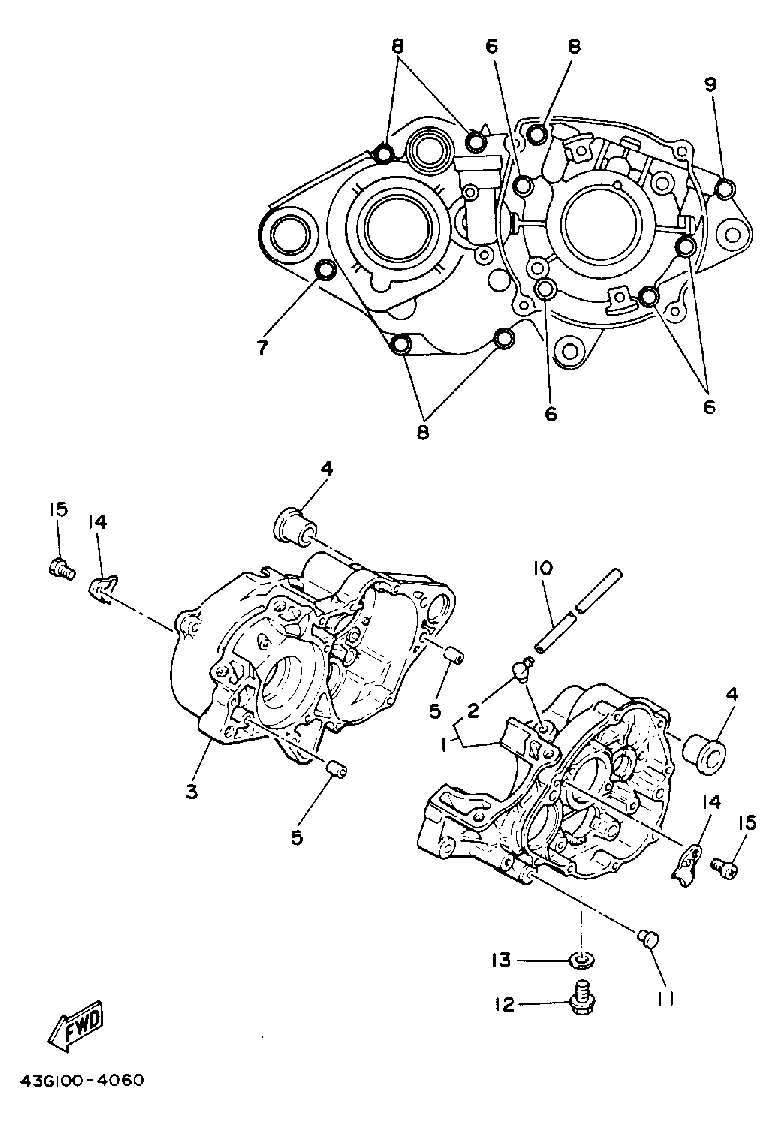 8
6
8
9
7
8
6
6
4
15
14
10
5
2
1
4
3
5
14
15
13
11
12
FWD
43G100-4060