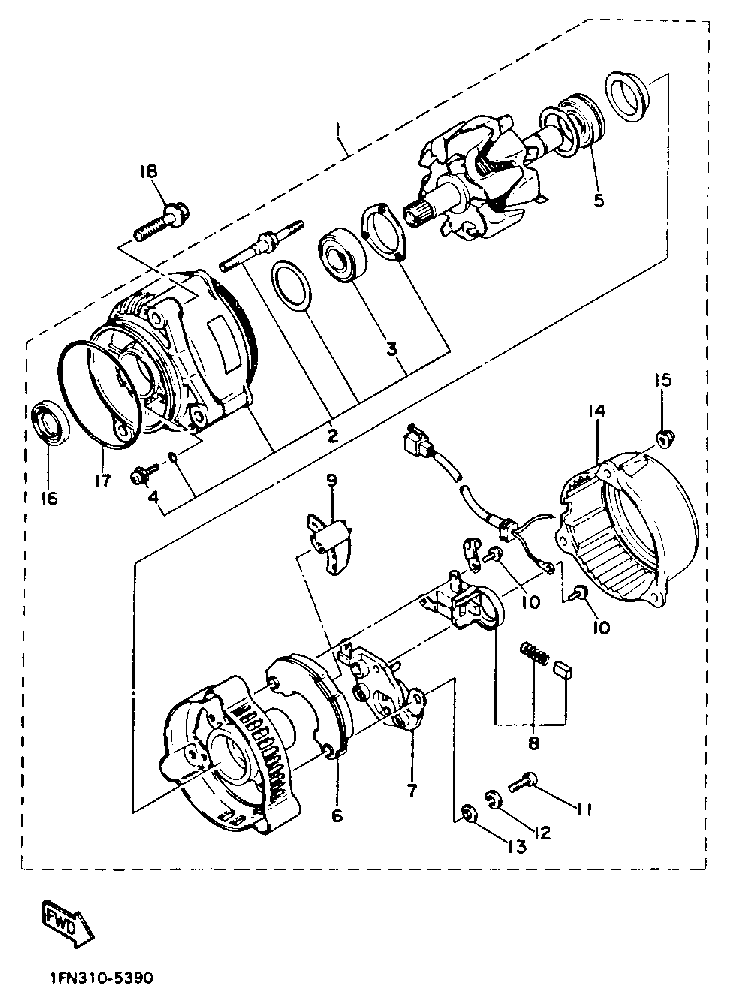 1
18
5
3
2
15
14
16
17
4
9
10
10
8
7
6
11
12
13
FWD
1FN310-5390