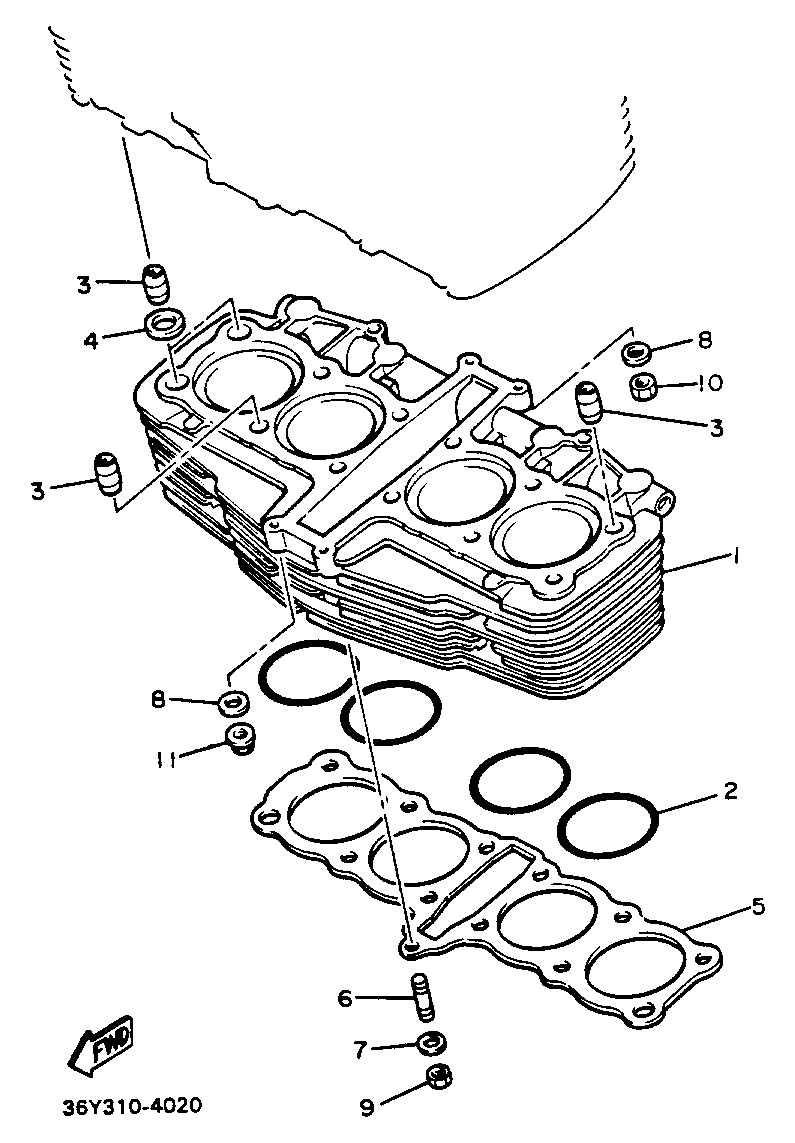 3
4
8
10
3
3
1
8
11
2
5
6
7
9
FWD
36Y310-4020