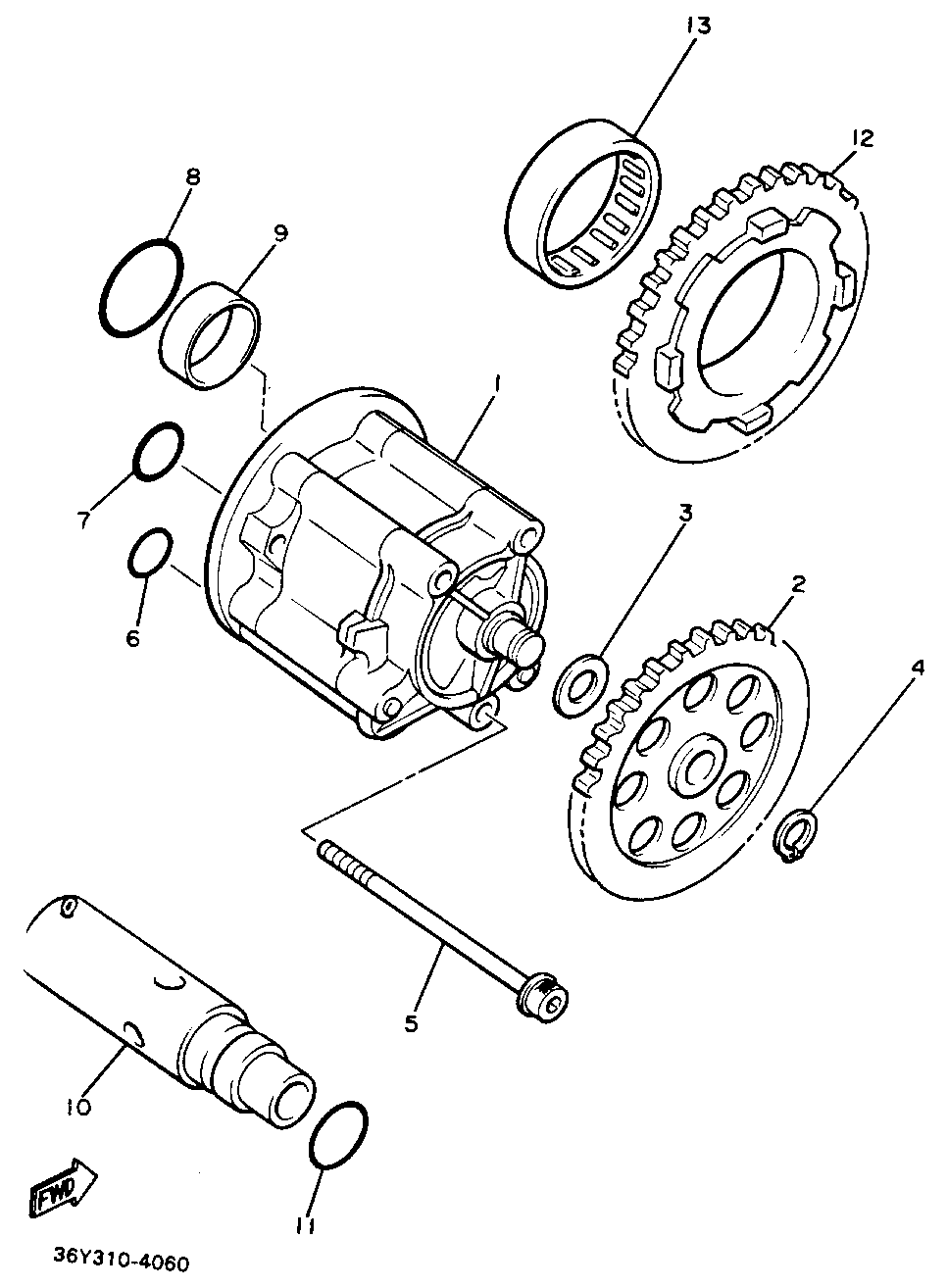 13
12
8
9
1
7
6
3
2
4
5
10
11
FWD
36Y310-4060