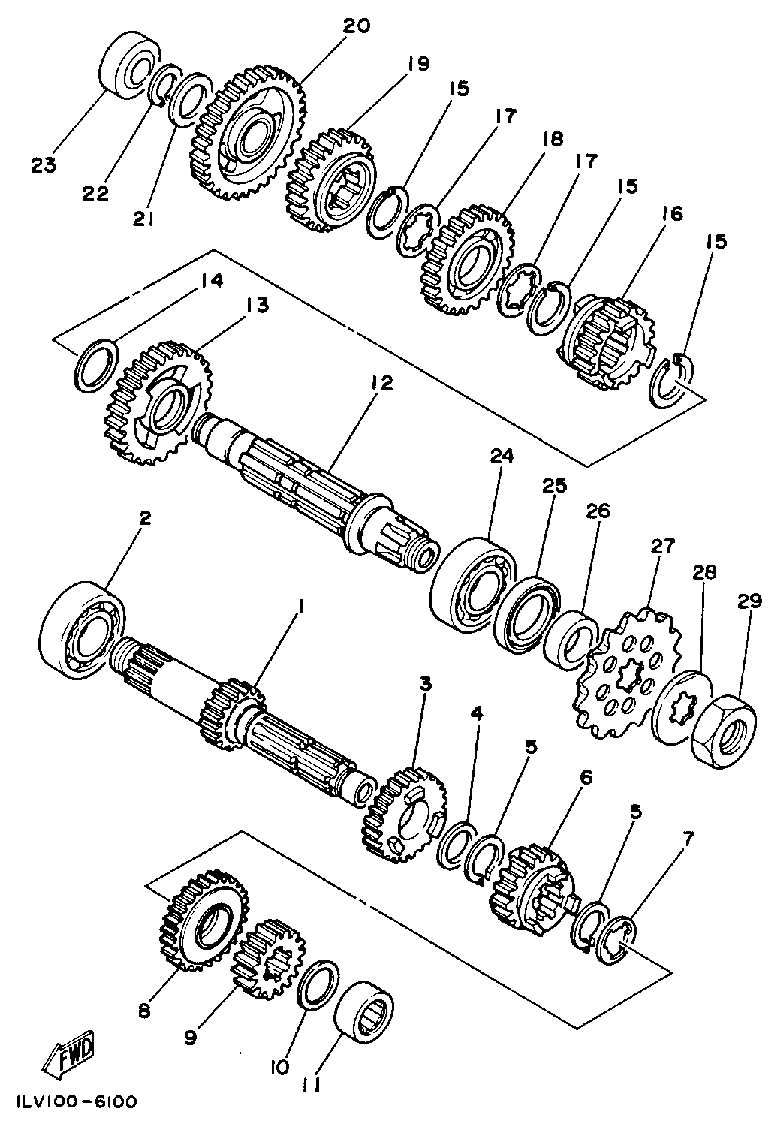 20
19
15
17
18
17
15
16
15
23
22
21
14
13
12
24
25
26
27
28
29
2
1
3
4
5
6
5
7
8
9
10
11
FWD
1LV100-6100