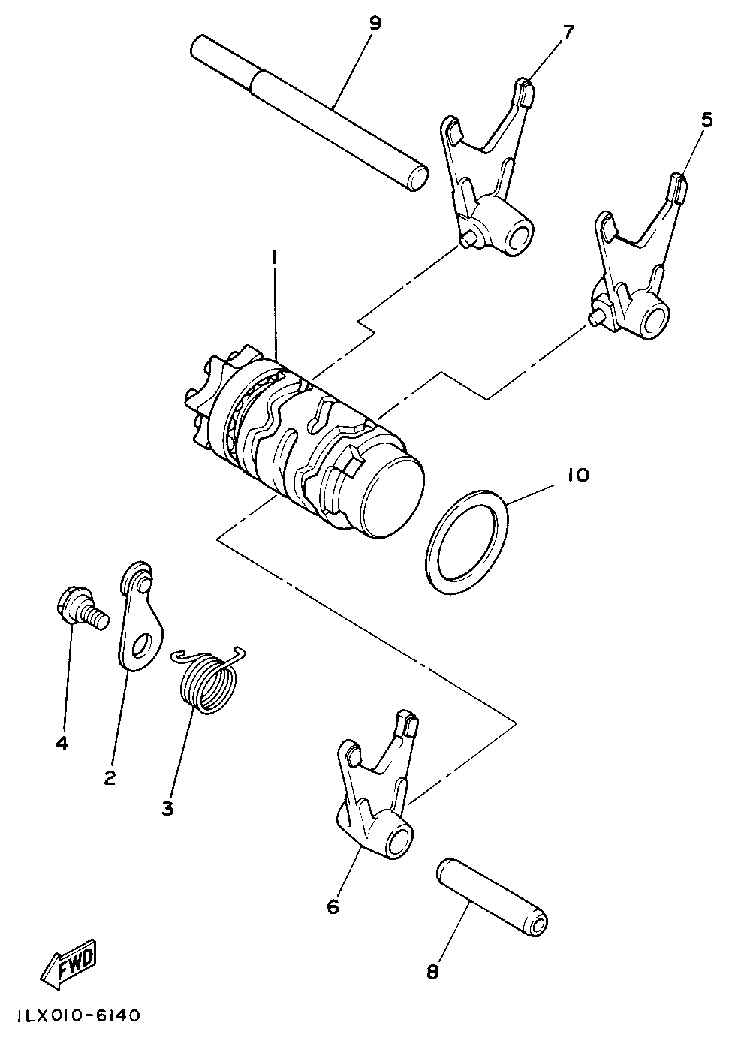 9
7
5
1
10
4
2
3
6
8
FWD
1LX010-6140