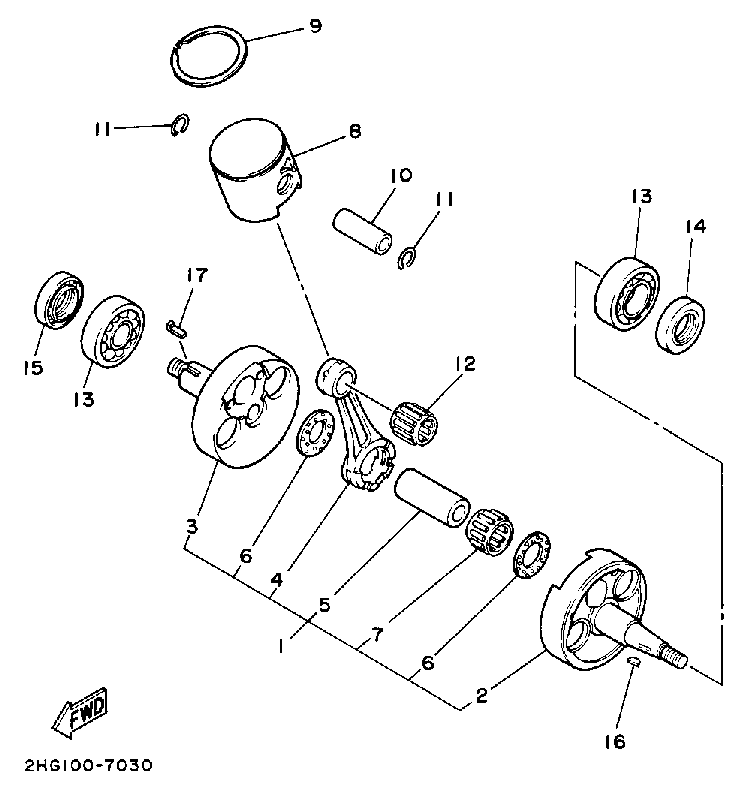 9
11
8
10
11
13
14
17
15
13
12
3
6
4
5
1
7
6
2
16
FWD
2HG100-7030