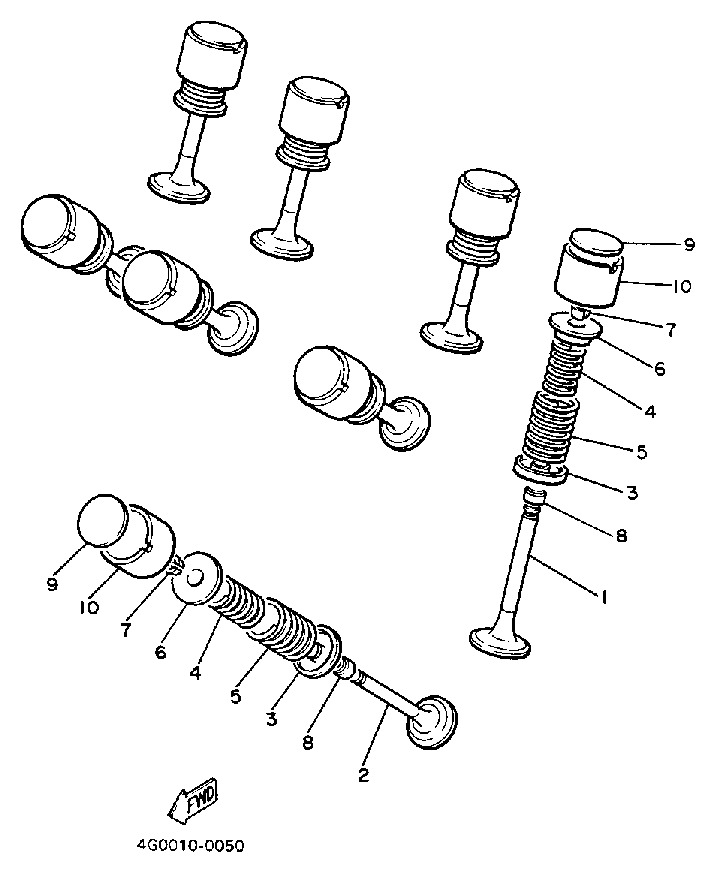 9
10
7
6
4
5
3
8
1
9
10
7
6
4
5
3
8
2
FWD
4G0010-0050