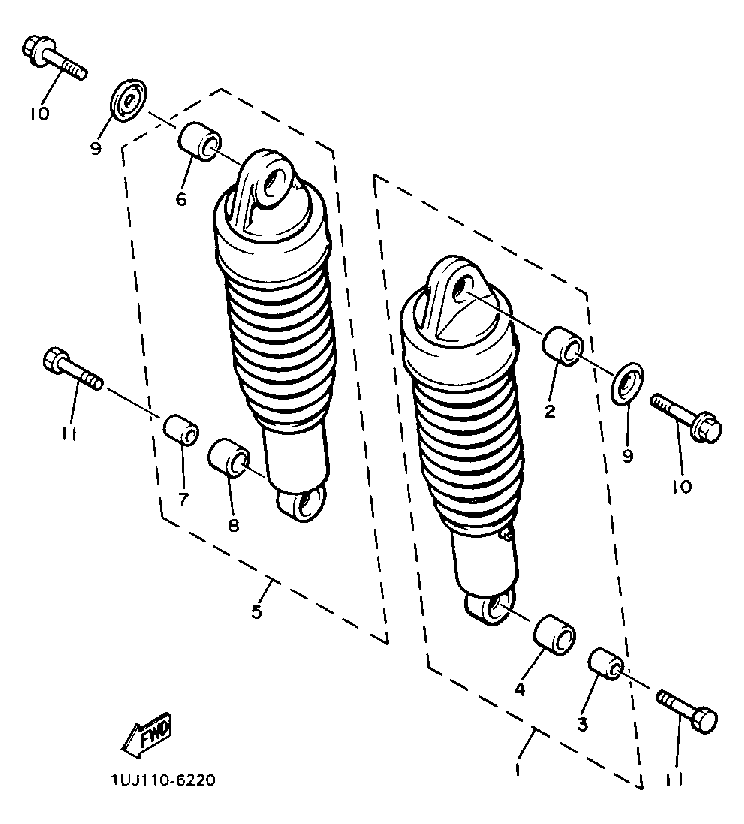 10
9
6
11
7
8
5
2
9
10
4
3
1
11
FWD
1UJ110-6220