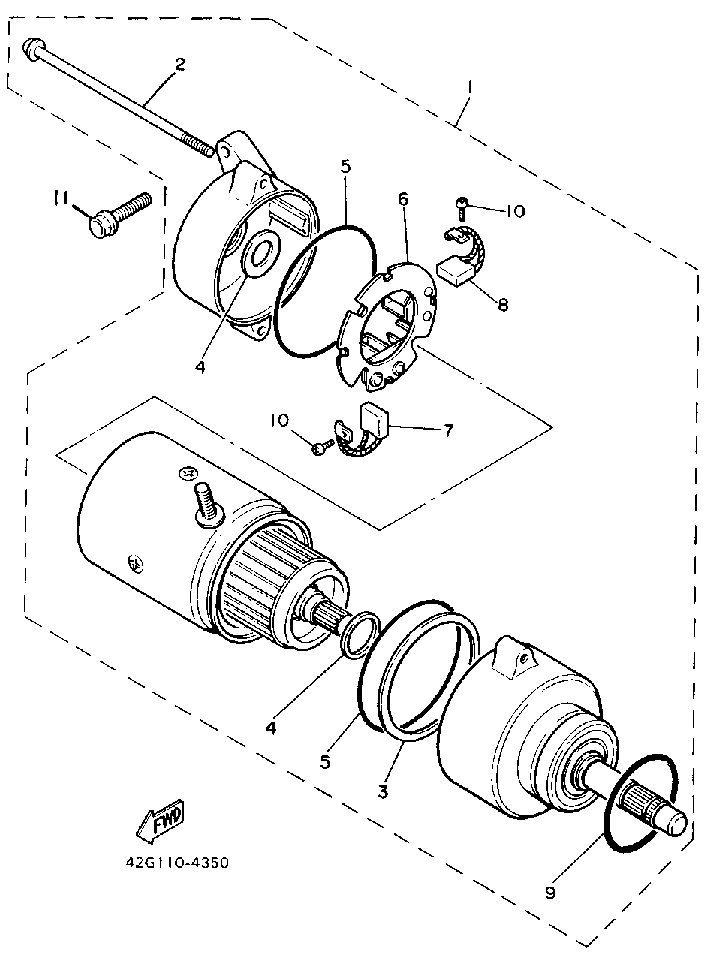 2
1
11
5
6
10
8
4
10
7
4
5
3
9
FWD
42G110-4350