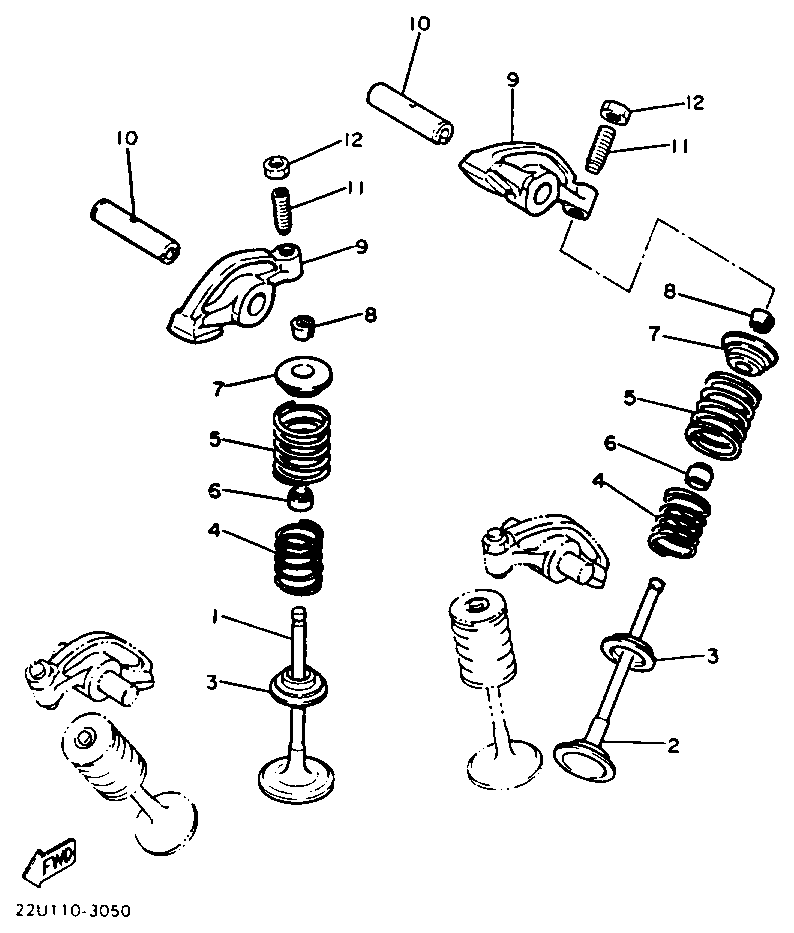 10
9
12
11
10
12
11
9
8
8
7
7
5
5
6
6
4
4
1
3
3
2
FWD
22U110-3050