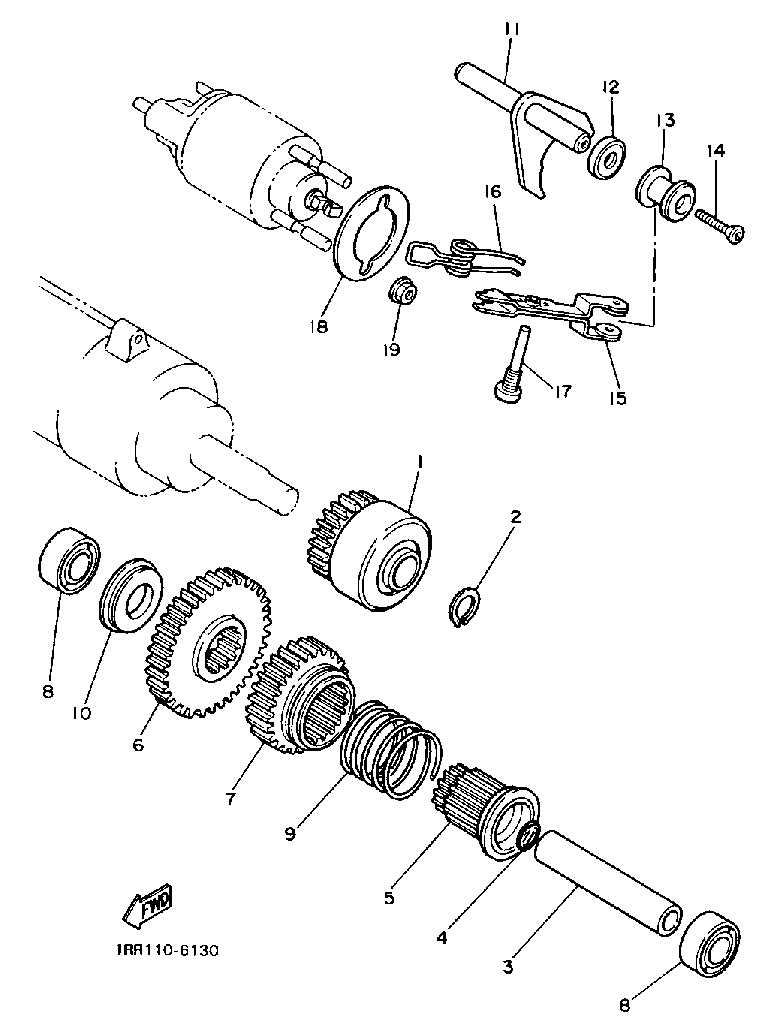 11
12
13
14
16
18
19
17
15
1
2
8
10
6
7
9
5
4
3
8
FWD
1RR110-6130