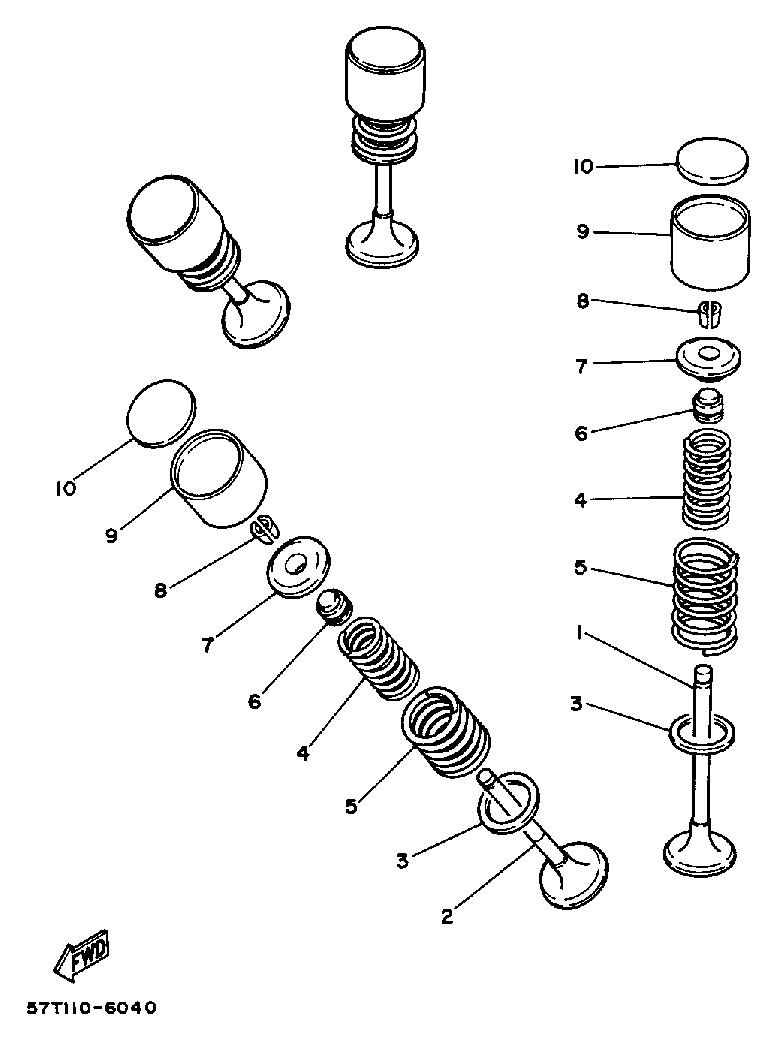 10
9
8
7
6
4
5
1
3
10
9
8
7
6
4
5
3
2
FWD
57T110-6040