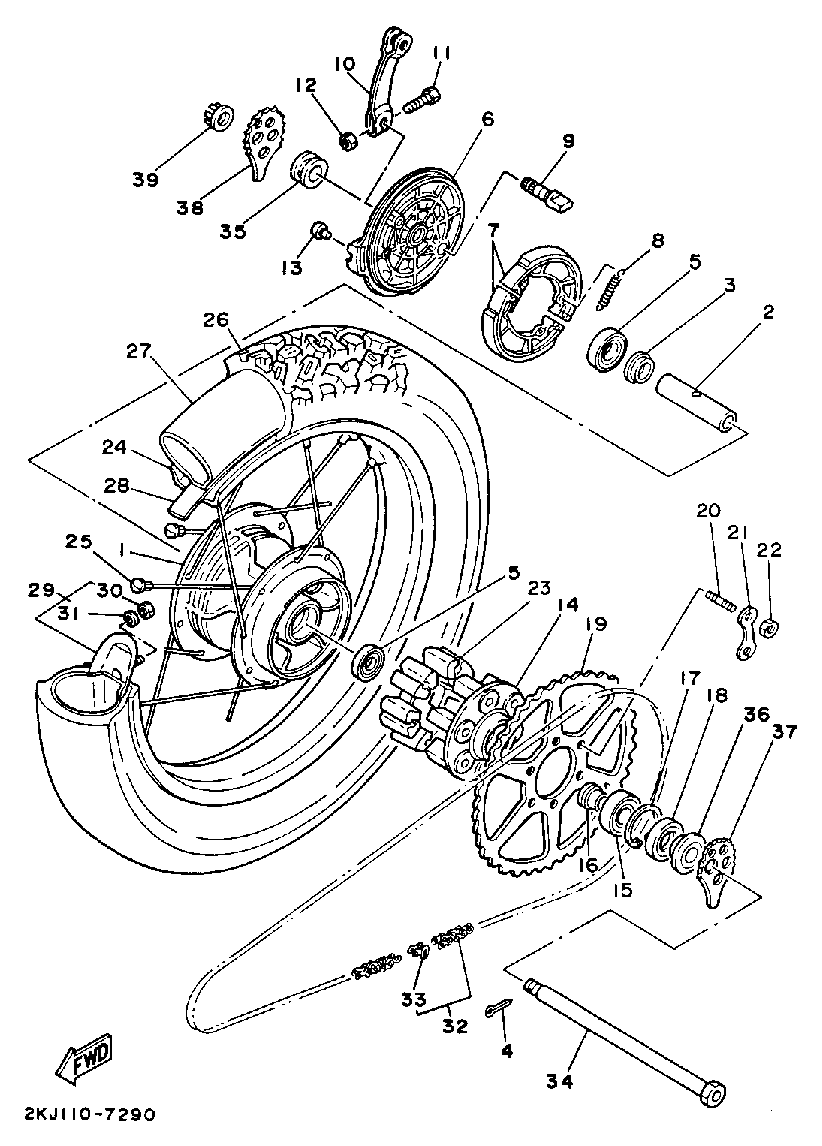 10
11
12
6
9
39
38
35
13
7
8
5
3
2
26
27
24
28
25
1
29
30
31
5
23
14
19
20
21
22
17
18
36
37
16
15
33
32
4
34
FWD
2KJ110-7290