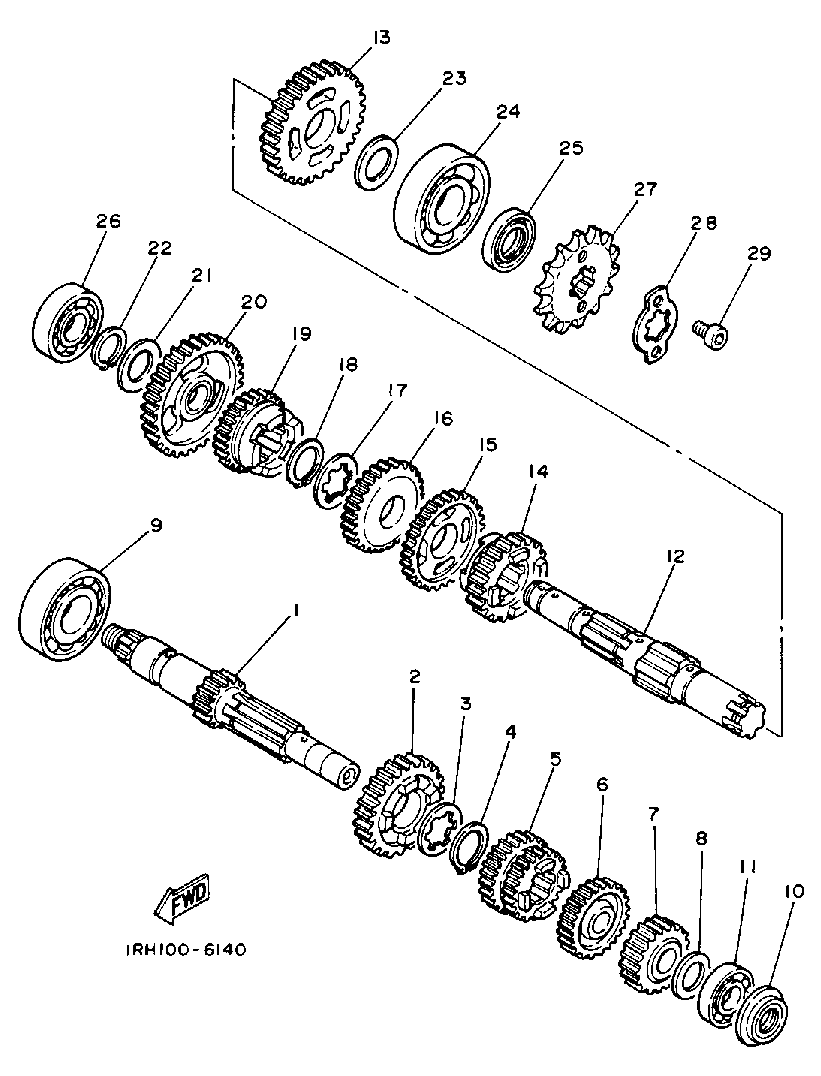 13
23
24
25
27
28
29
26
22
21
20
19
18
17
16
15
14
12
9
1
2
3
4
5
6
7
8
11
10
FWD
1RH100-6140