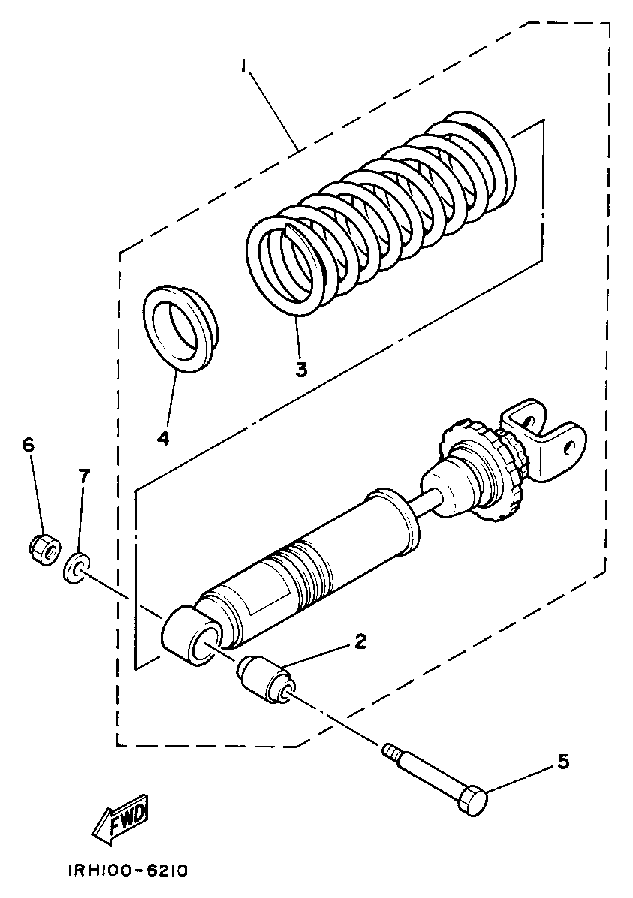 1
3
4
6
7
2
5
FWD
IRH100-6210