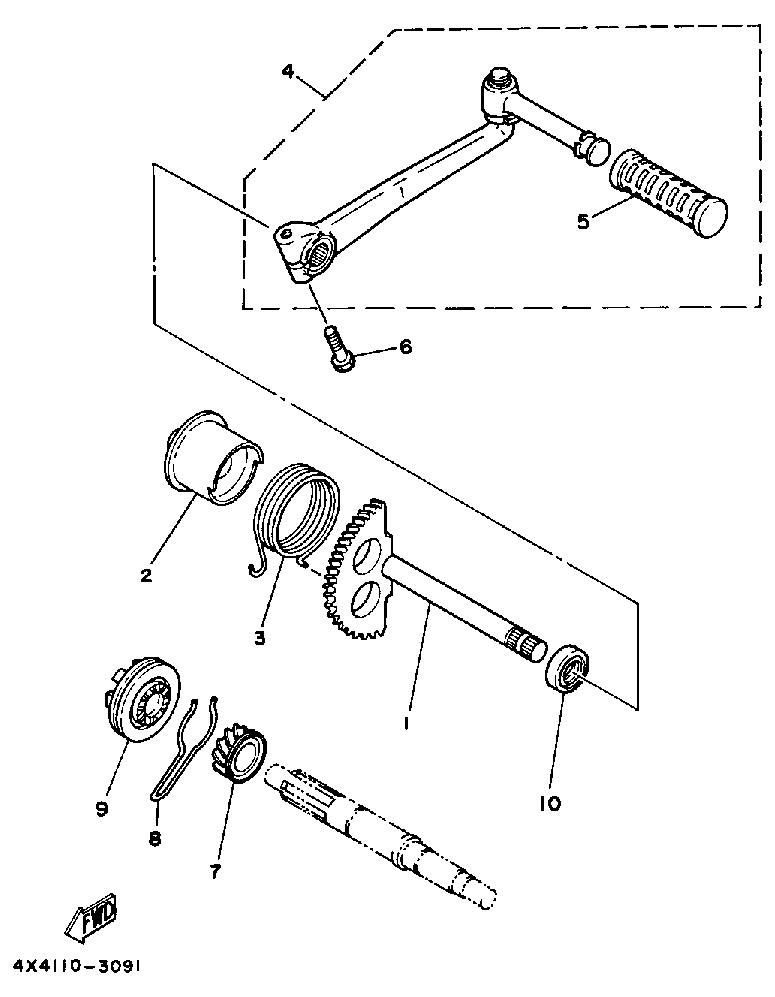 4
5
6
2
3
1
10
9
8
7
FWD
4X4110-3091