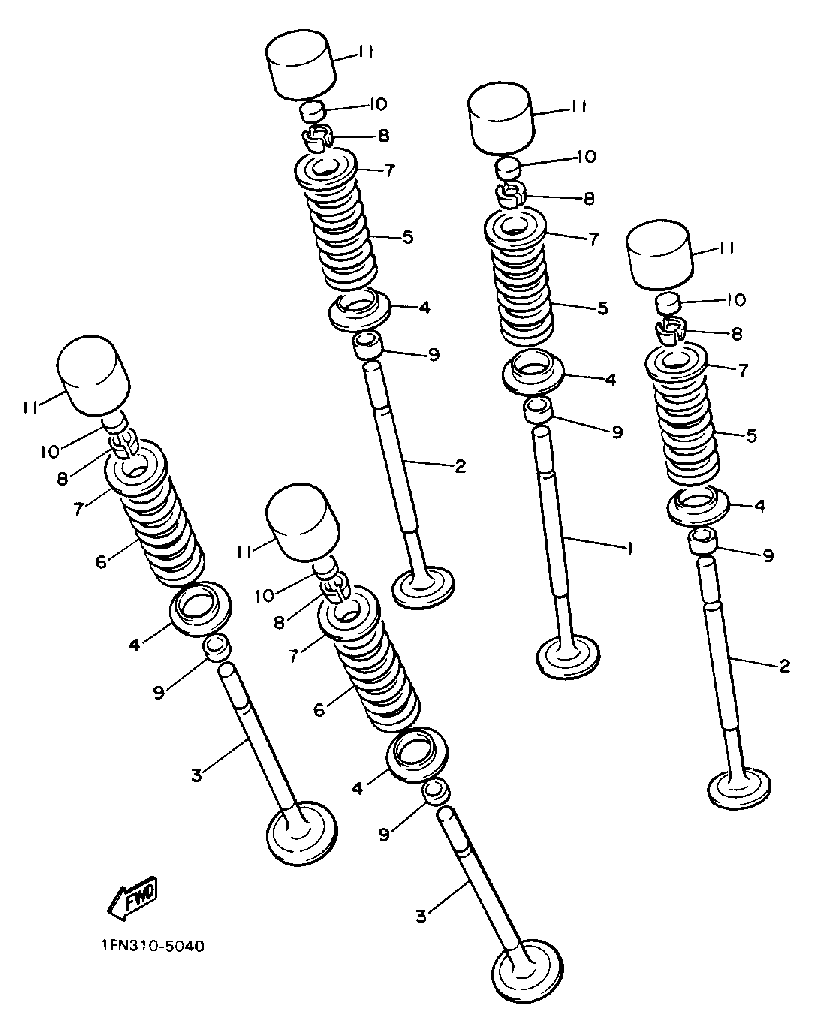 11
10
8
7
5
4
9
2
11
10
8
7
5
4
9
1
11
10
8
7
5
4
9
2
11
10
8
7
6
4
9
3
11
10
8
7
6
4
9
3
FWD
1FN310-5040