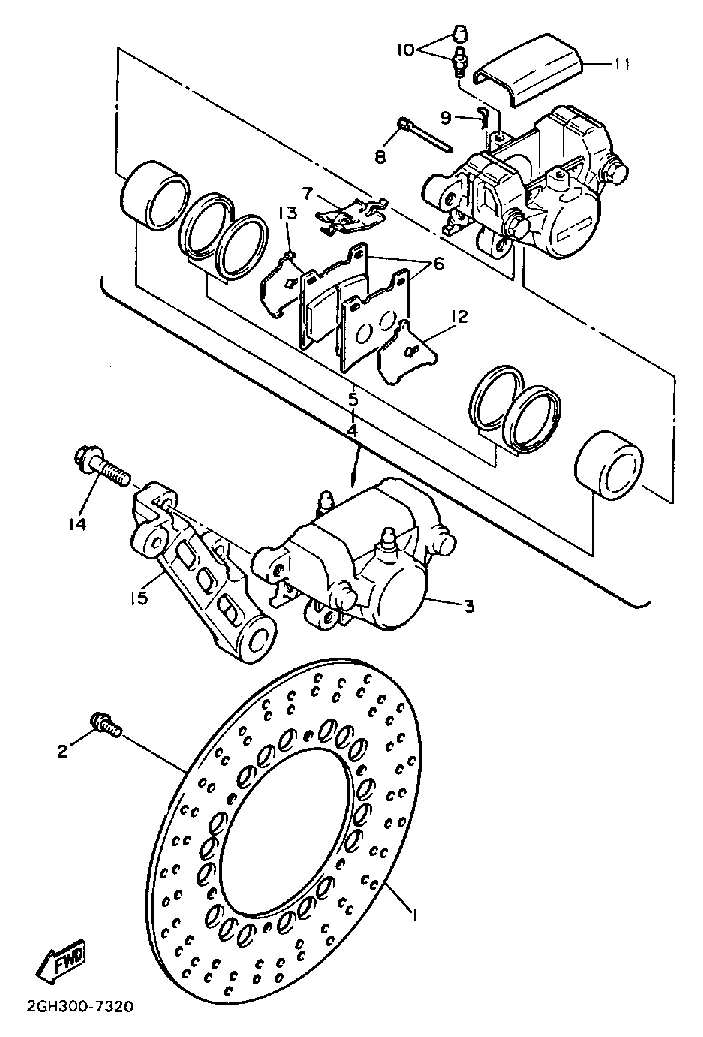 10
11
9
8
7
13
6
12
5
4
14
15
3
2
1
FWD
2GH300-7320