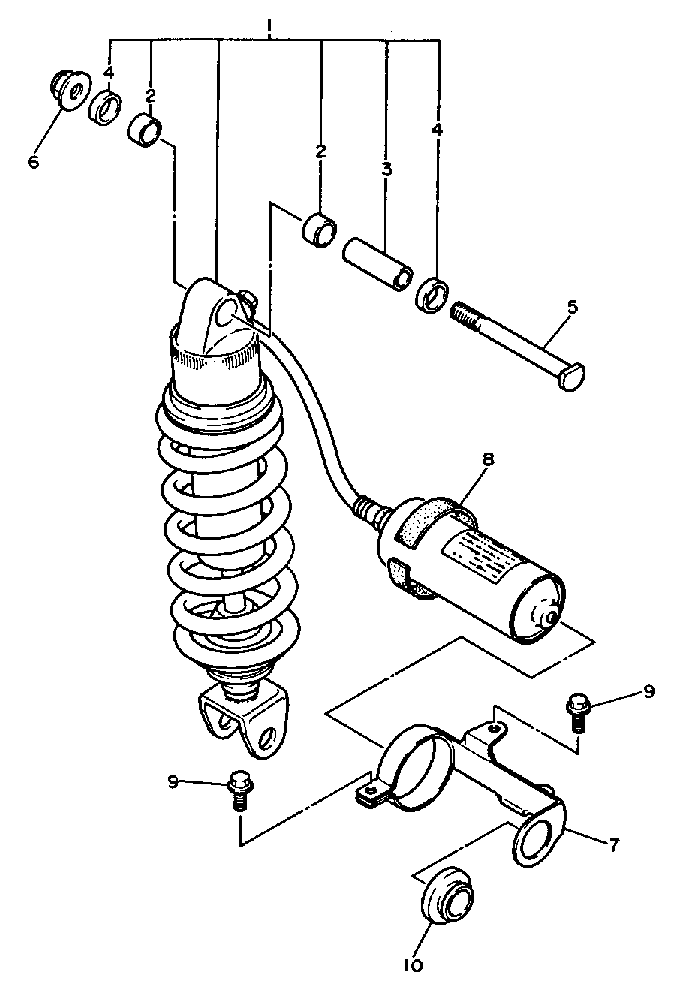 1
4
2
6
2
3
4
5
8
9
9
7
10