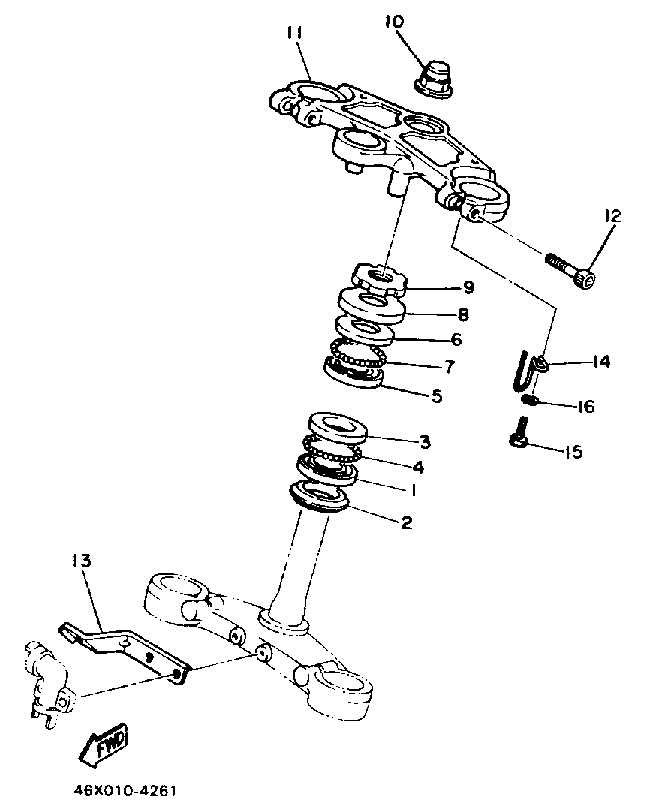 11
10
12
9
8
6
7
5
14
16
15
3
4
1
2
13
FWD
46X010-4261