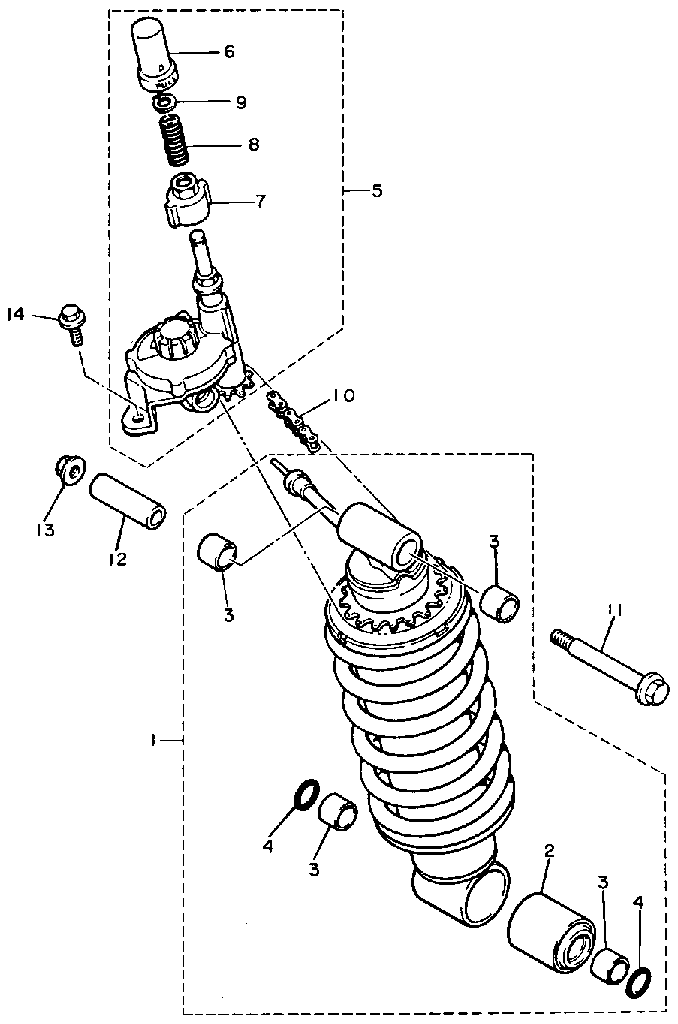 6
9
8
7
5
14
10
13
12
3
3
11
1
4
3
2
3
4