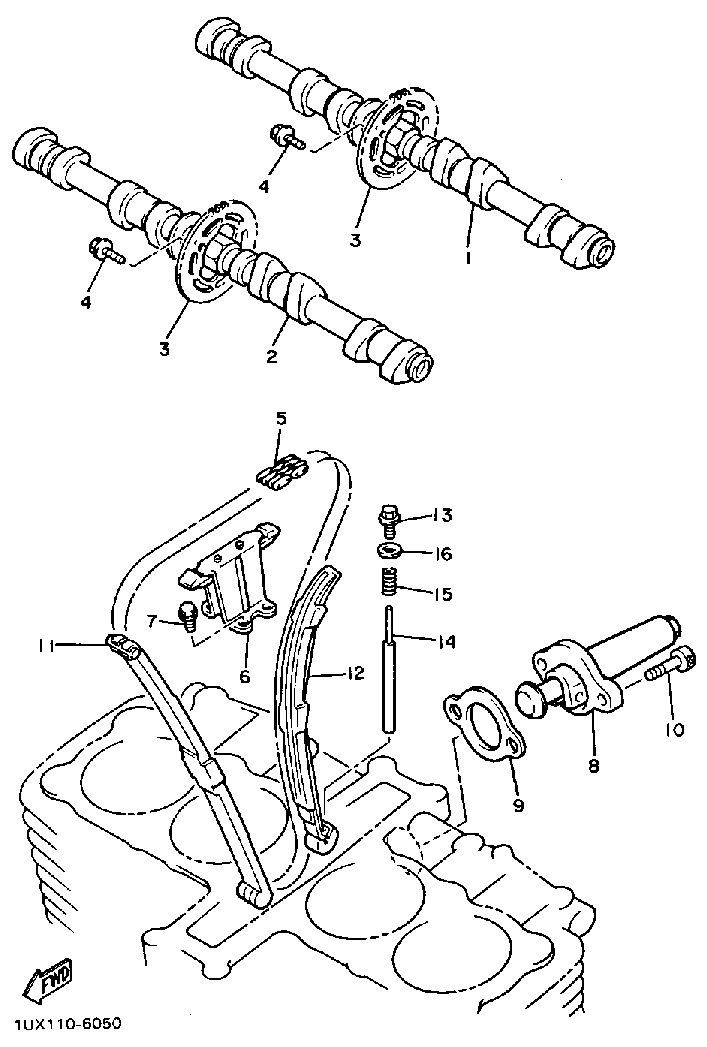 4
3
1
4
3
2
5
13
16
15
7
14
11
6
12
10
8
9
FWD
1UX110-6050