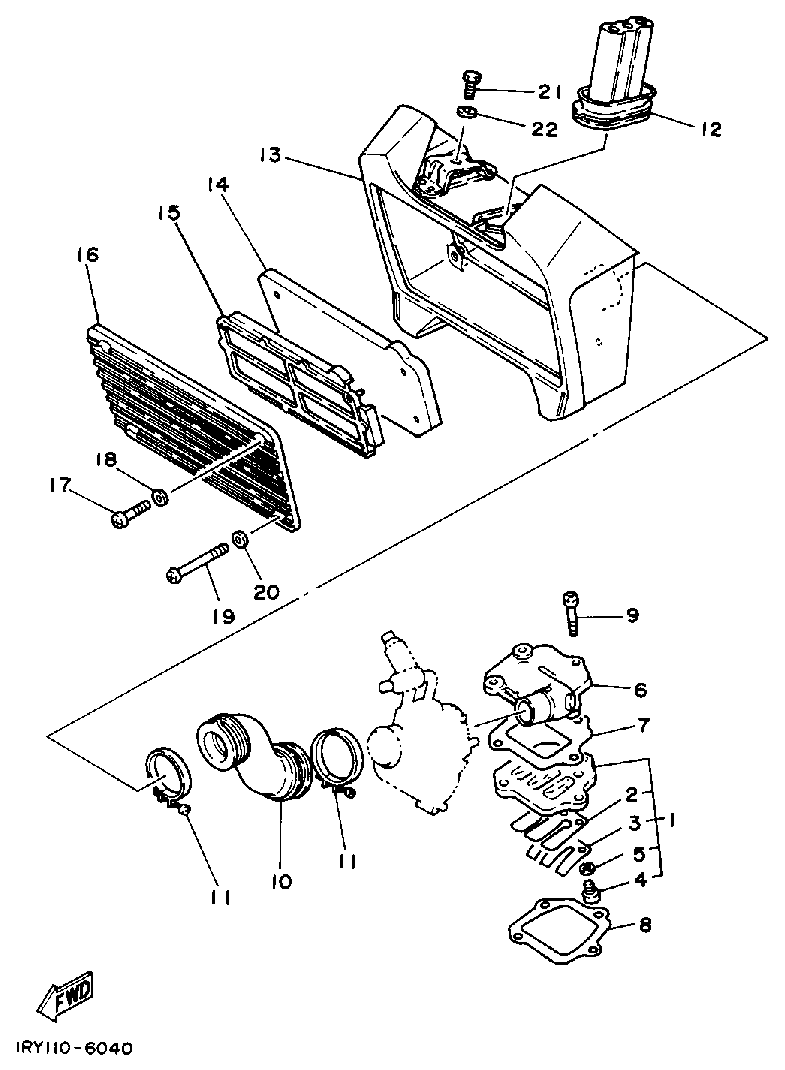 21
22
12
13
14
15
16
18
17
20
19
9
6
7
2
3
1
5
4
8
11
10
11
FWD
IRY110-6040