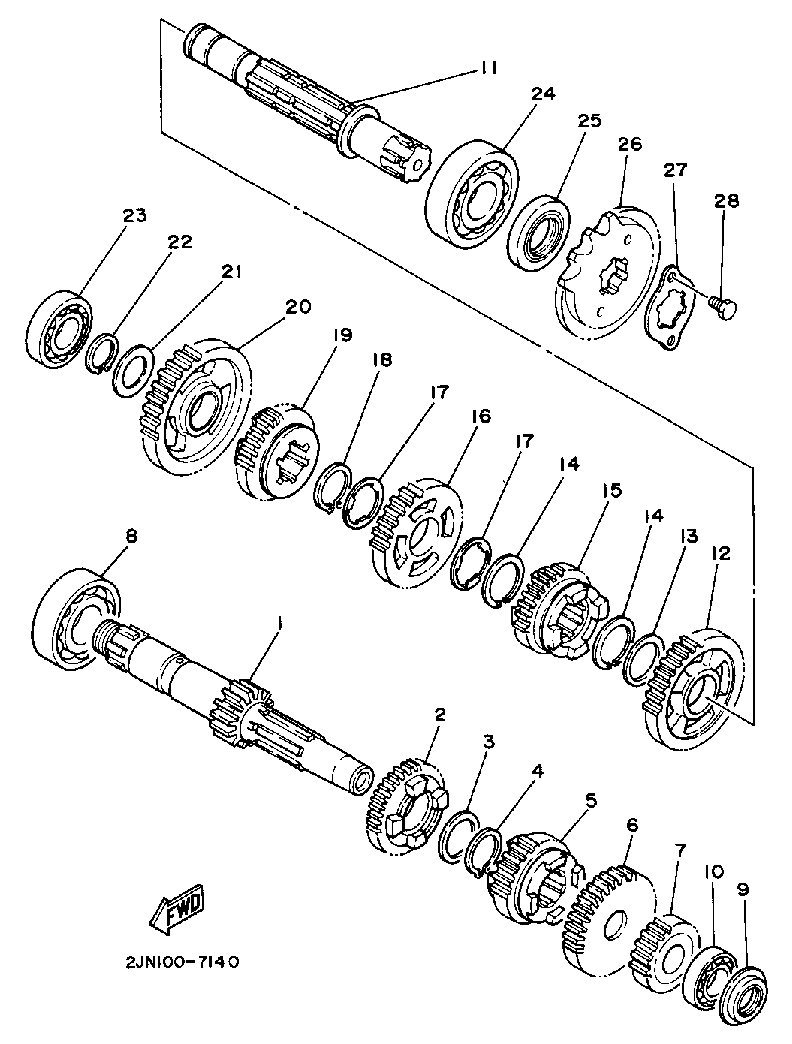 11
24
25
26
27
28
23
22
21
20
19
18
17
16
17
14
15
14
13
12
8
1
2
3
4
5
6
7
10
9
FWD
2JN100-7140