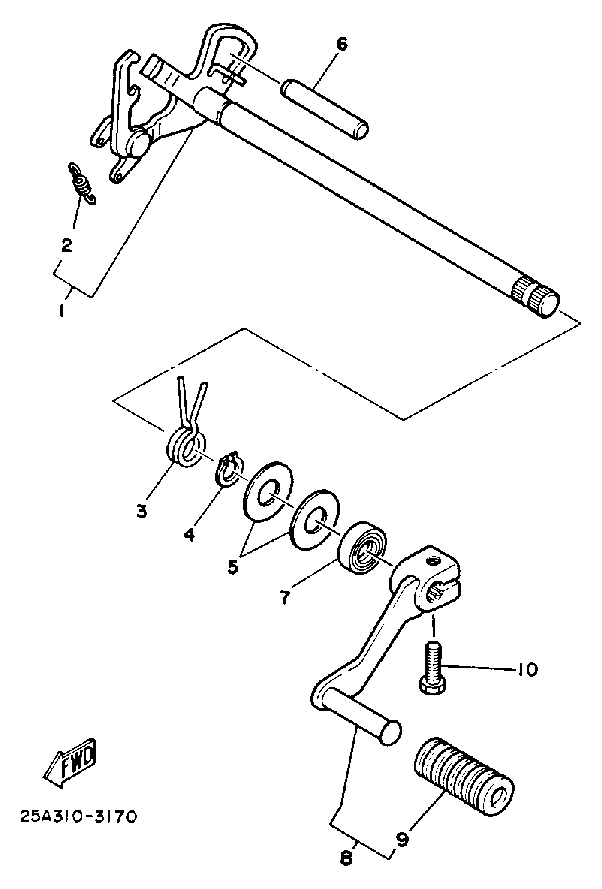 6
2
1
3
4
5
7
10
FWD
25A310-3170
8
9