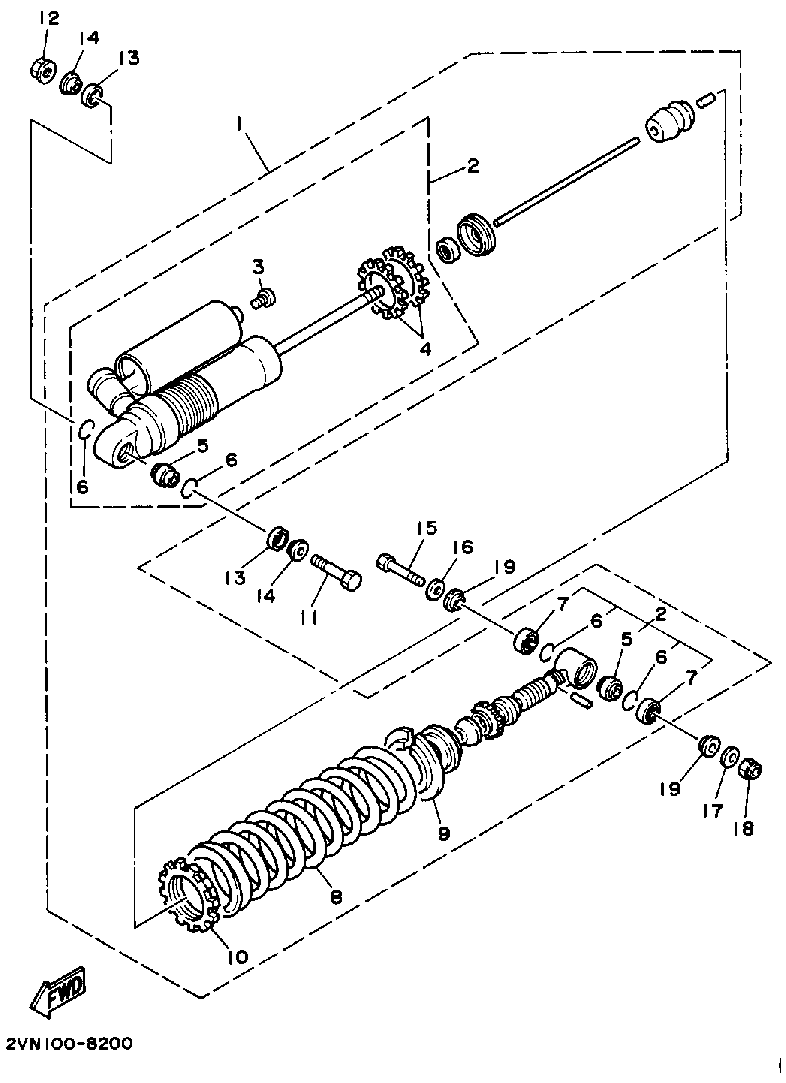 12
14
13
1
2
3
4
5
6
6
13
14
11
15
16
19
7
6
2
5
6
7
19
17
18
9
8
10
FWD
2VN100-8200