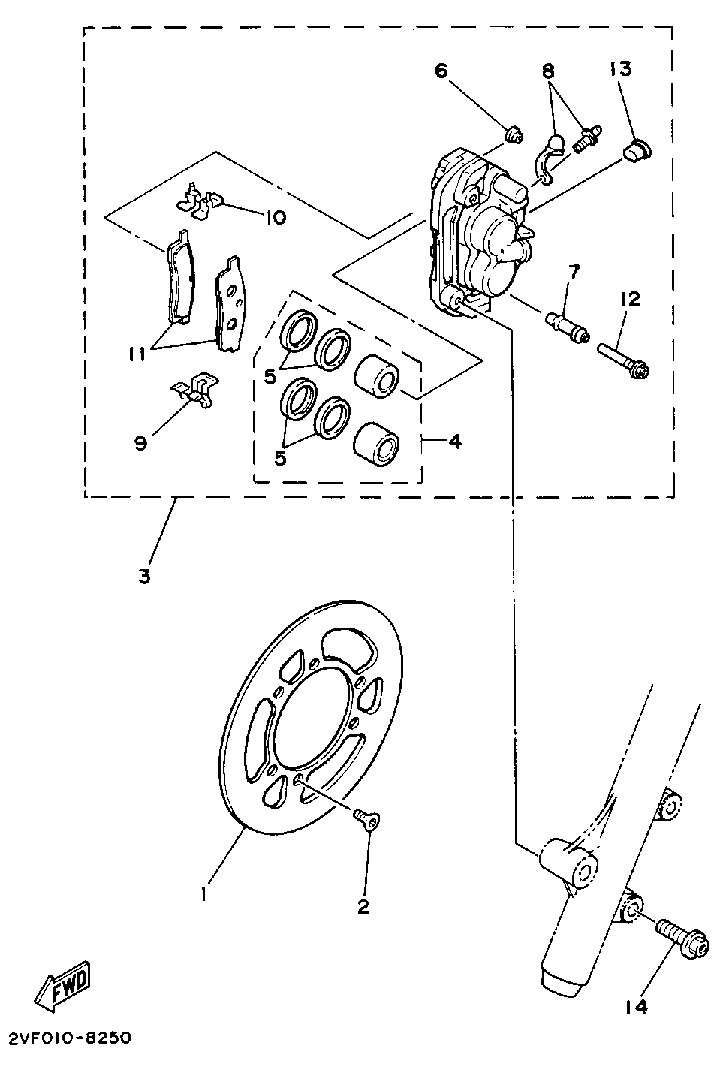 6
8
13
10
7
12
11
5
5
9
4
3
1
2
14
FWD
2VF010-8250