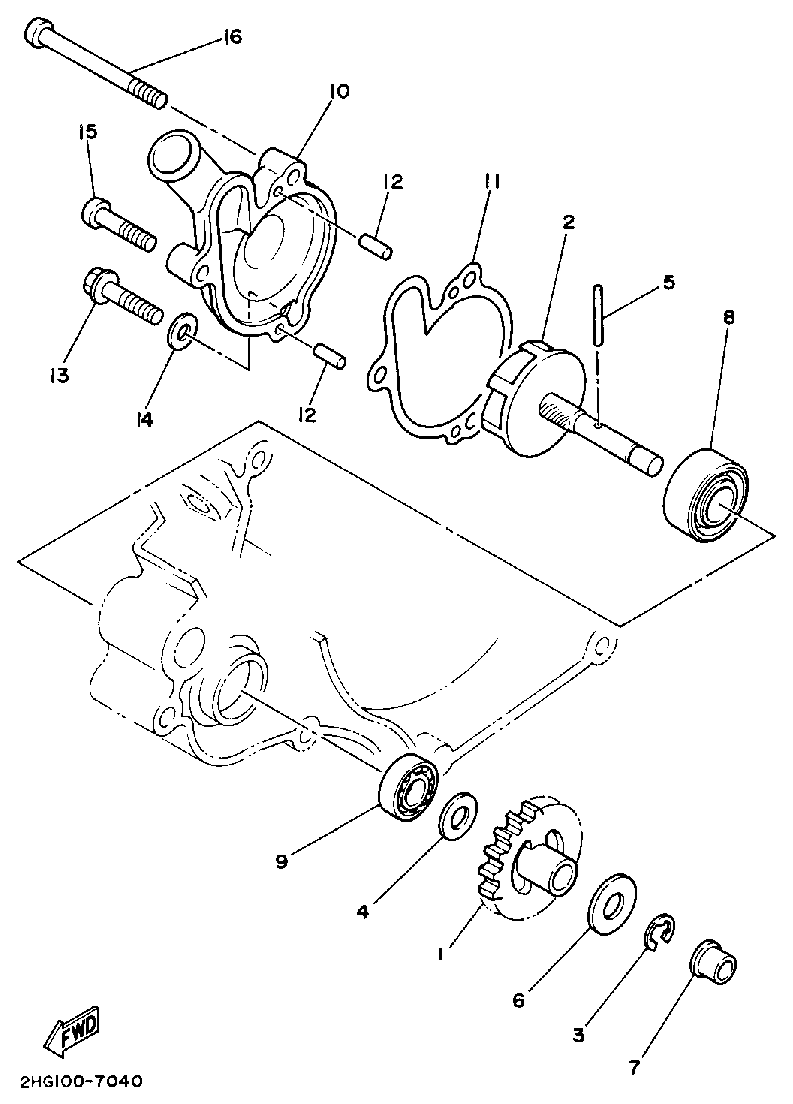 16
10
15
12
11
2
5
8
13
14
12
9
4
1
6
3
7
FWD
2HG100-7040