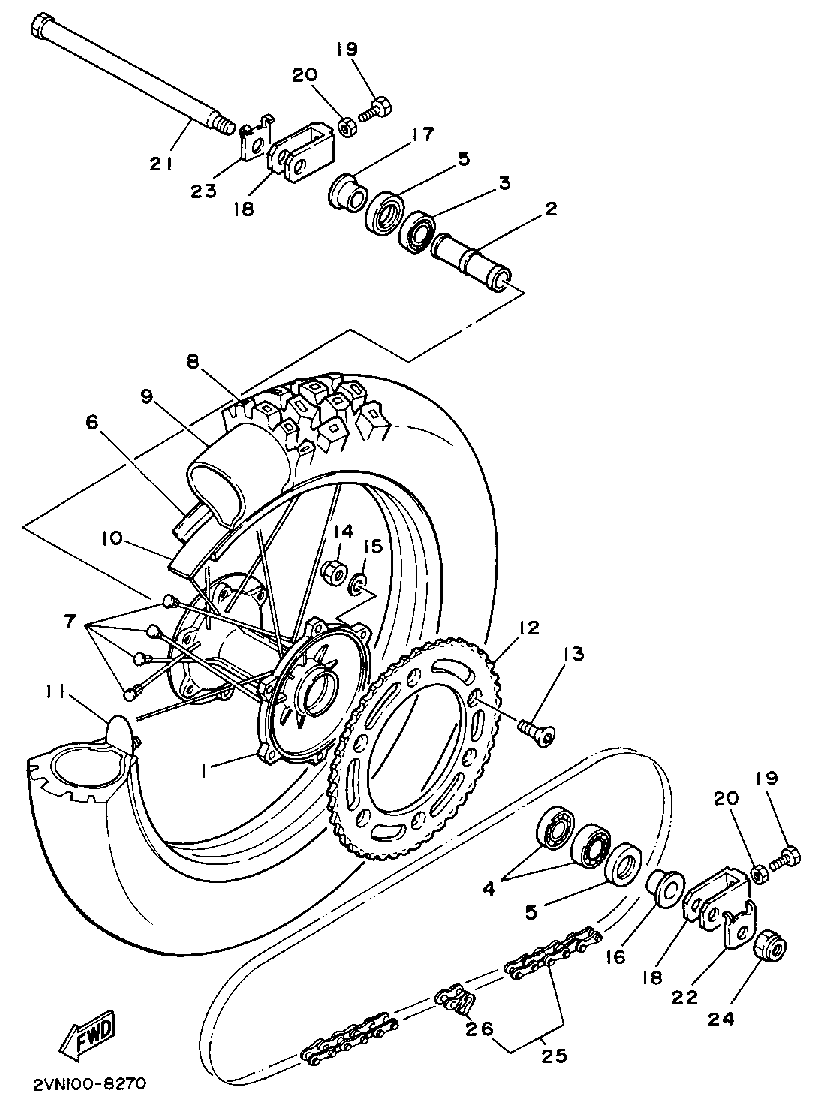 19
20
17
5
3
2
21
23
18
8
9
6
10
14
15
7
12
13
11
1
19
20
4
5
16
18
22
24
26
25
FWD
2VN100-8270