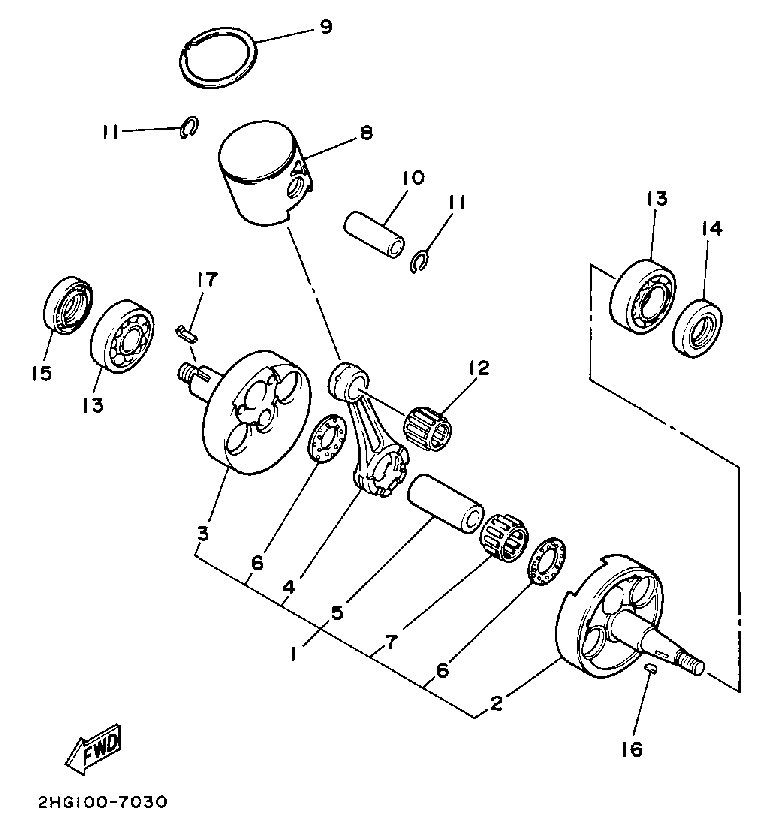 9
11
8
10
11
13
14
17
15
13
12
3
6
4
5
1
7
6
2
16
FWD
2HG100-7030