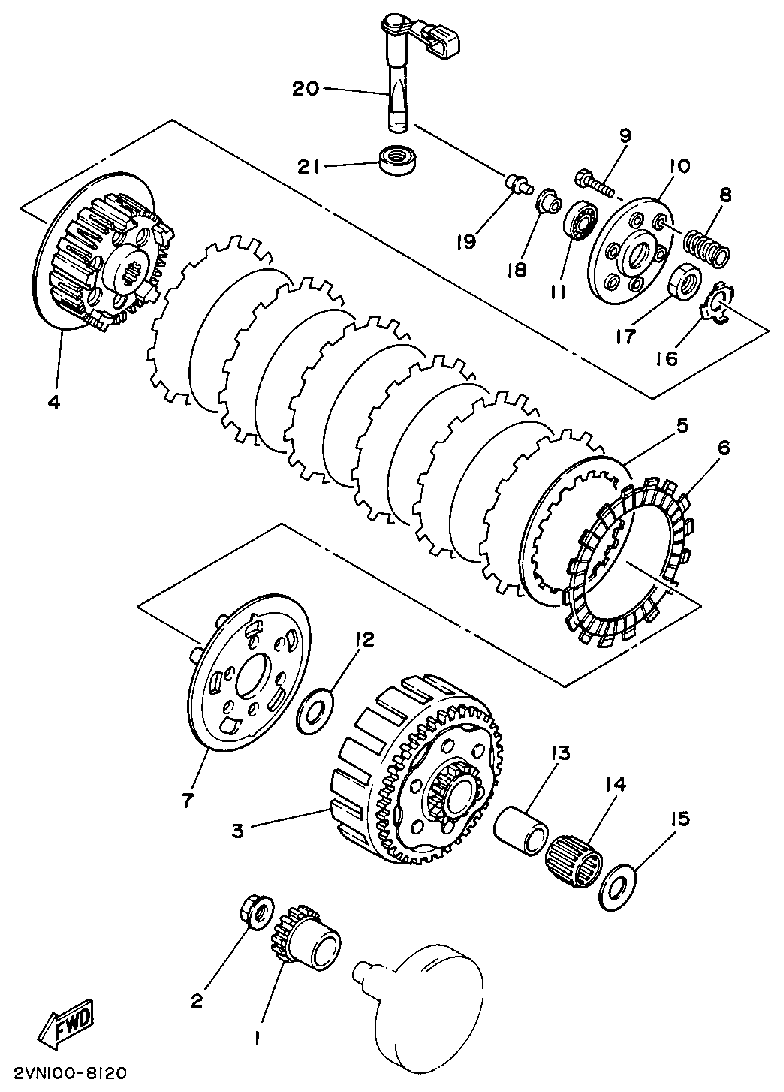 20
21
9
10
8
19
18
11
17
16
4
5
6
12
7
3
13
14
15
2
1
FWD
2VN100-8120