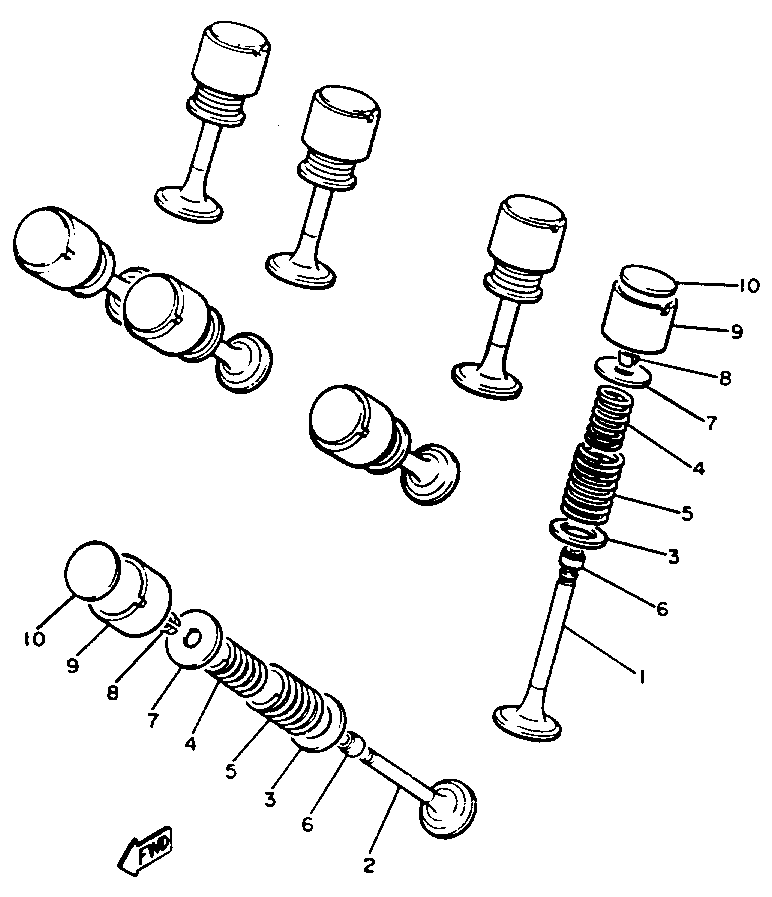 10
9
8
7
4
5
3
6
1
10
9
8
7
4
5
3
6
2
FWD