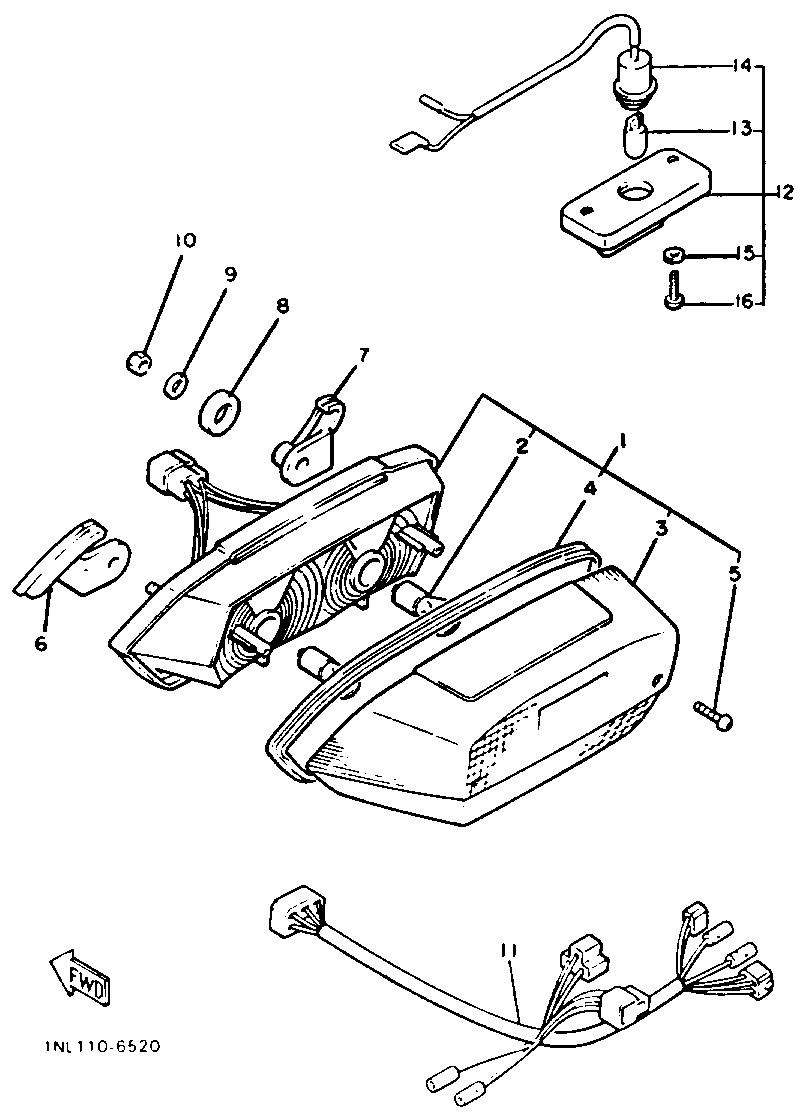 14
13
12
15
16
10
9
8
7
2
1
4
3
5
6
11
FWD
1NL110-6520