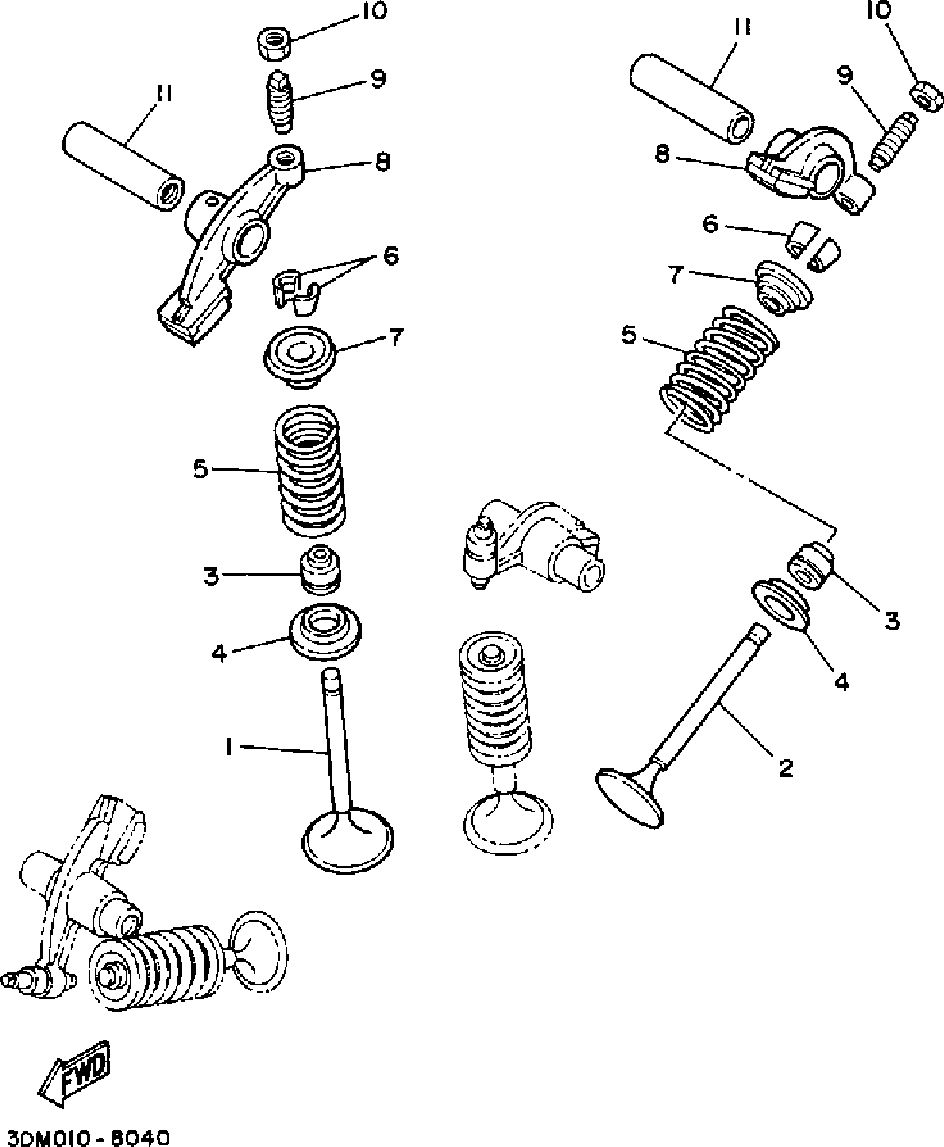 10
9
11
8
6
7
5
3
4
1
11
10
9
8
6
7
5
3
4
2
FWD
3DM010-8040