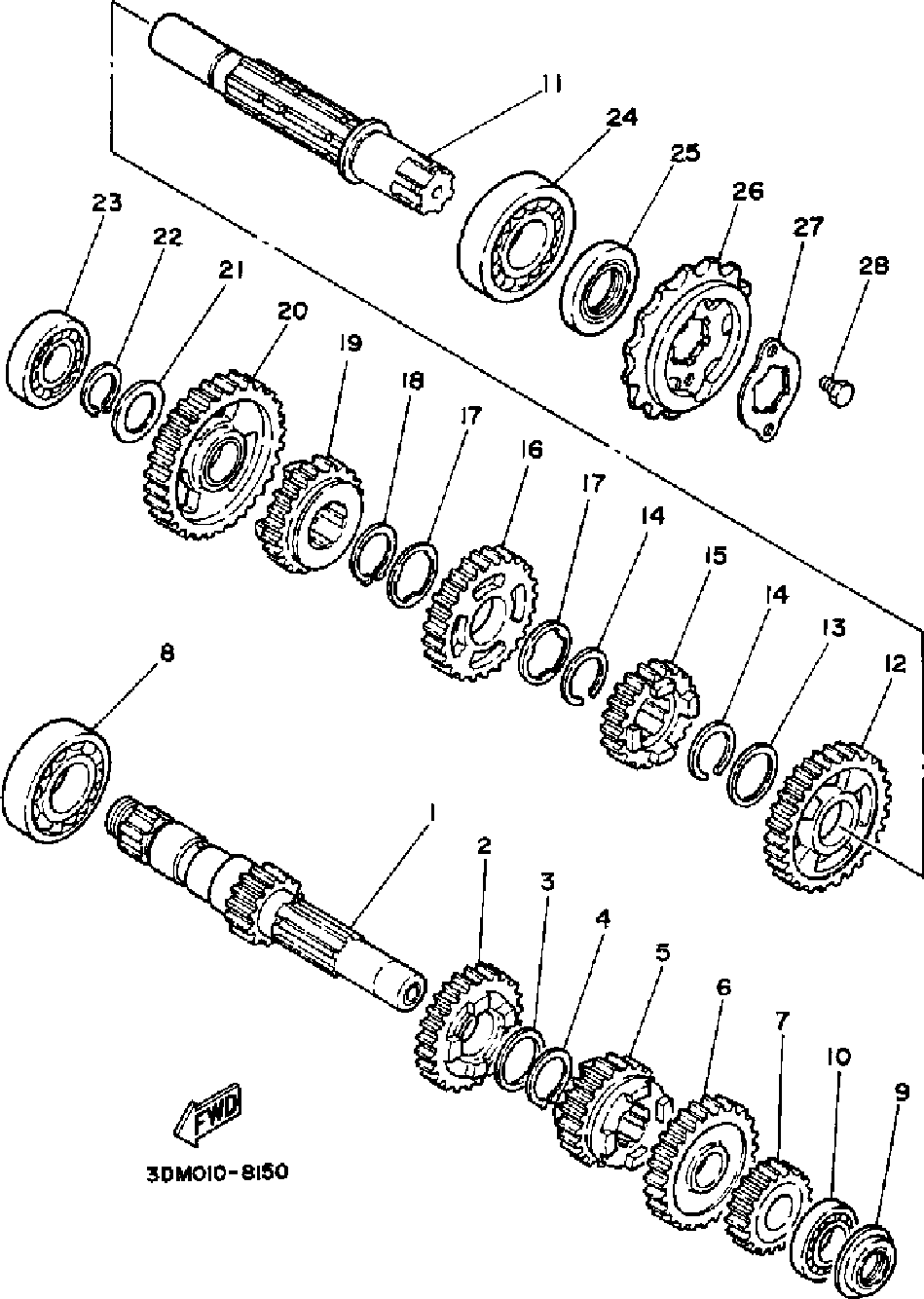 11
24
25
26
27
28
23
22
21
20
19
18
17
16
17
14
15
14
13
12
8
1
2
3
4
5
6
7
10
9
FWD
3DM010-8150