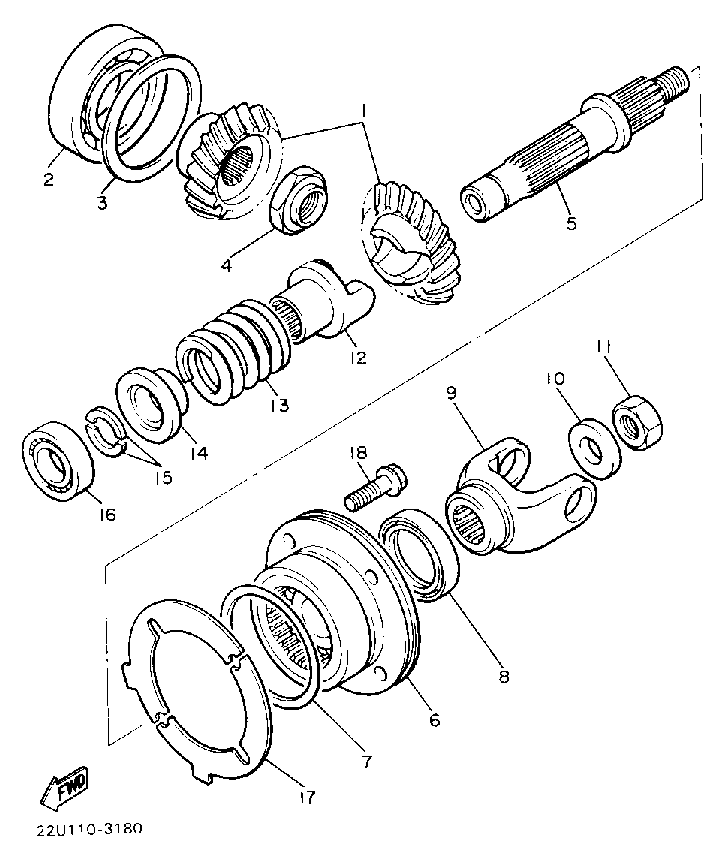 1
2
3
4
5
12
13
14
15
16
9
10
11
18
8
6
7
17
FWD
22U110-3180