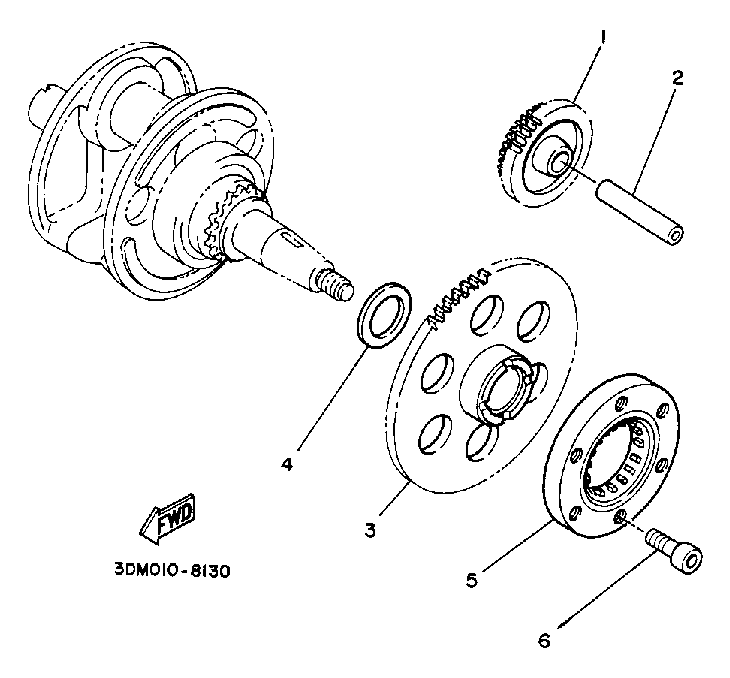 1
2
4
3
5
6
FWD
3DM010-8130