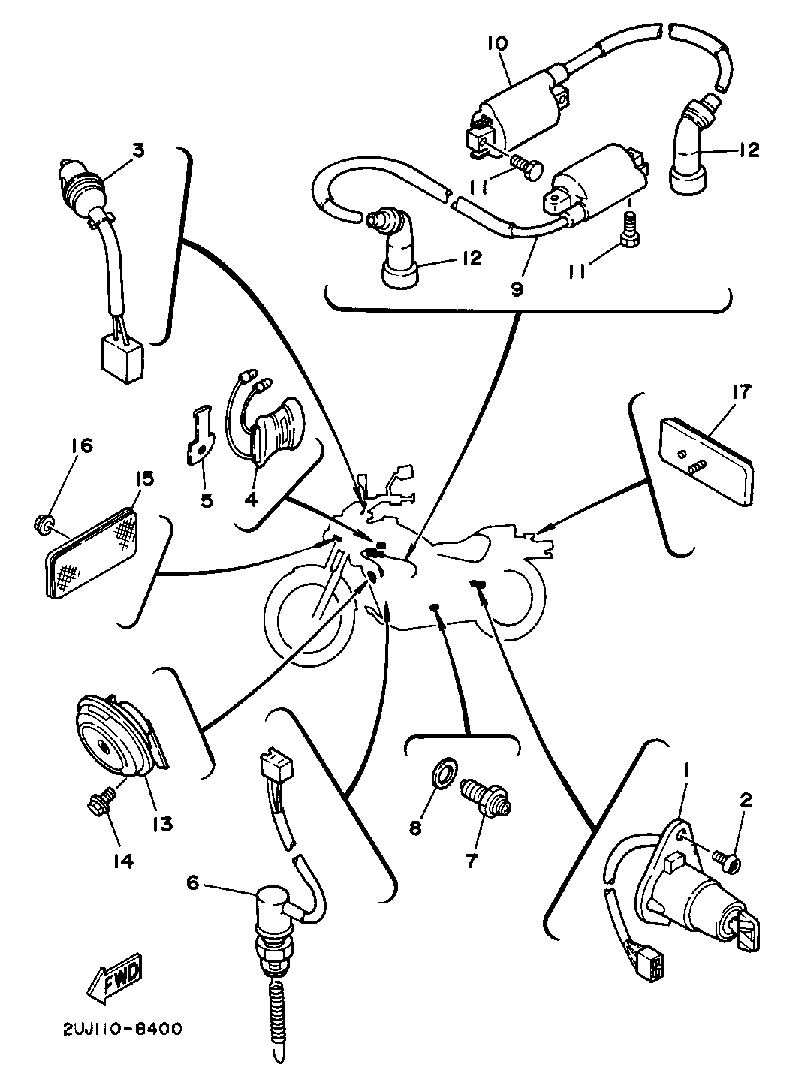 10
3
12
11
12
9
11
17
16
15
5
4
13
14
8
7
1
2
6
FWD
2UJ110-8400