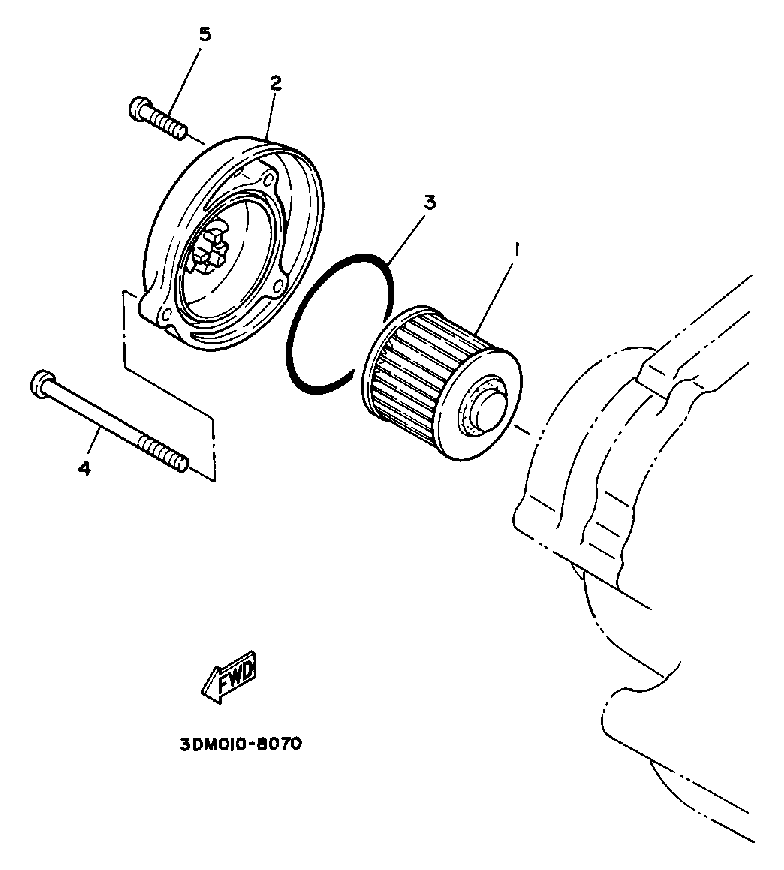 5
2
3
1
4
FWD
3DM010-8070