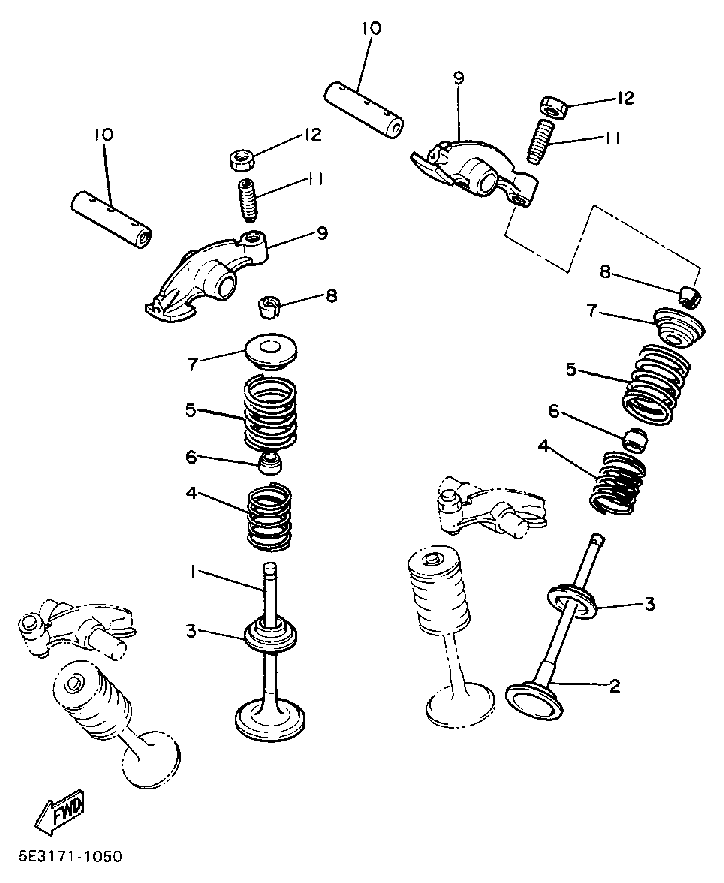 10
9
12
11
10
12
11
9
8
8
7
7
5
5
6
6
4
4
1
3
3
2
FWD
5E3171-1050