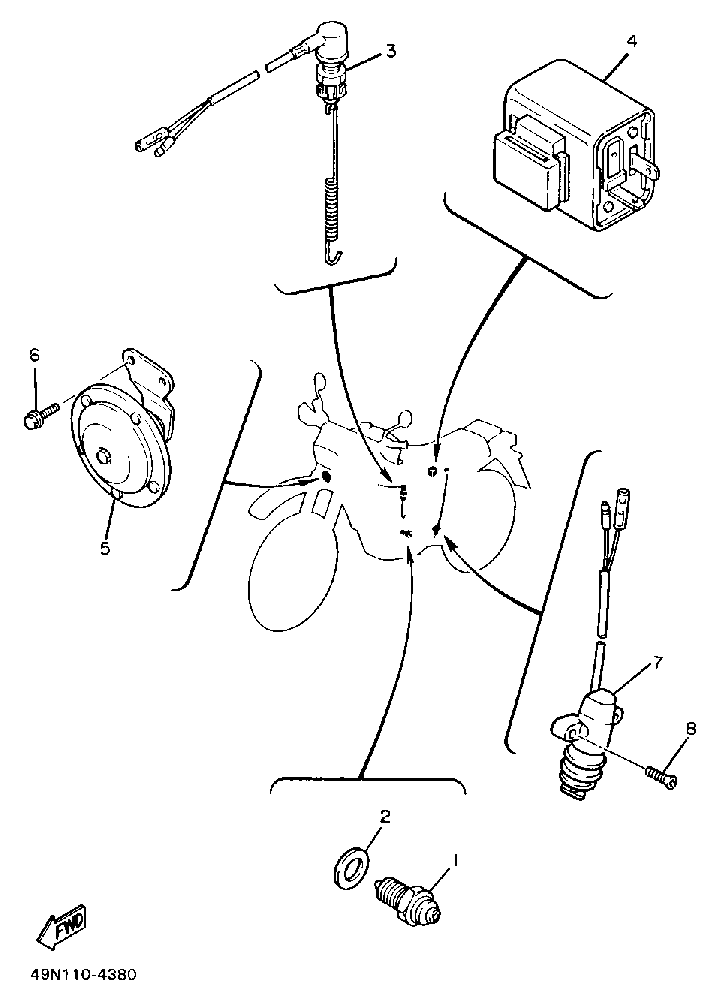 3
4
6
5
7
8
2
1
FWD
49N110-4380