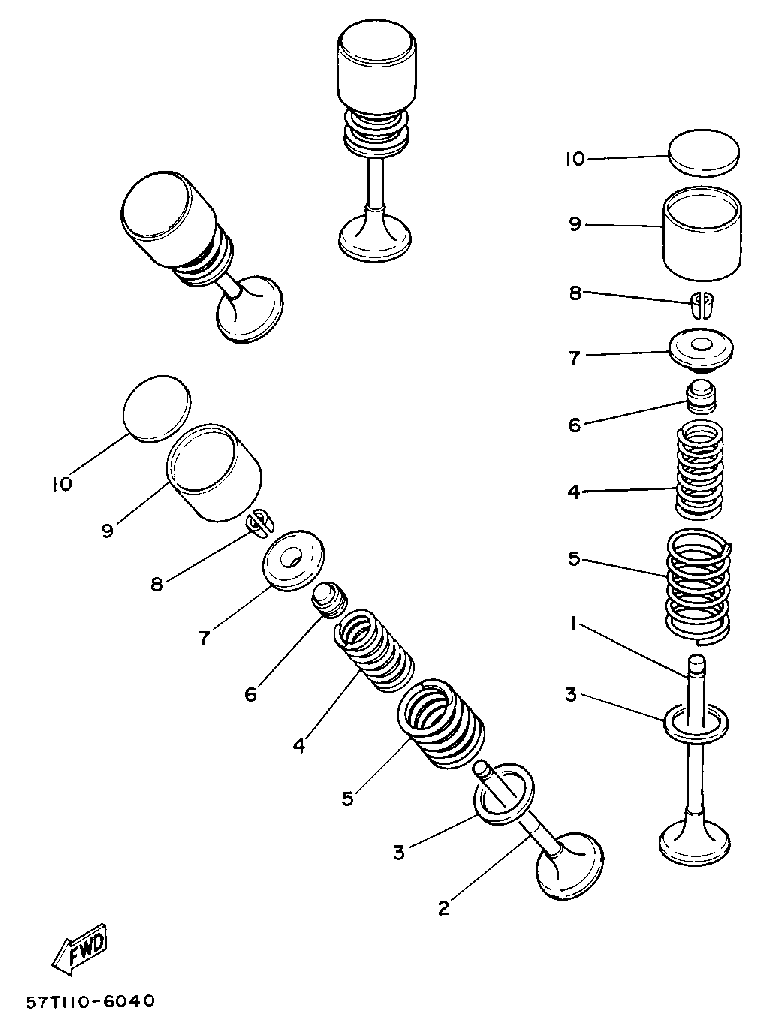 10
9
8
7
6
4
5
1
3
10
9
8
7
6
4
5
3
2
FWD
57T110-6040