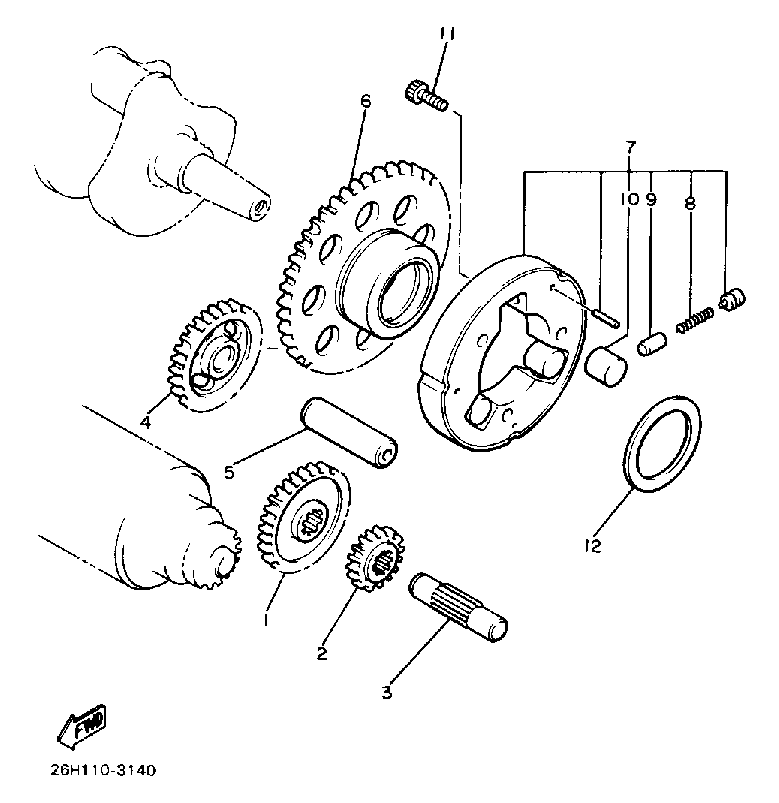 11
6
7
10 9
8
4
5
12
1
2
3
FWD
26H110-3140