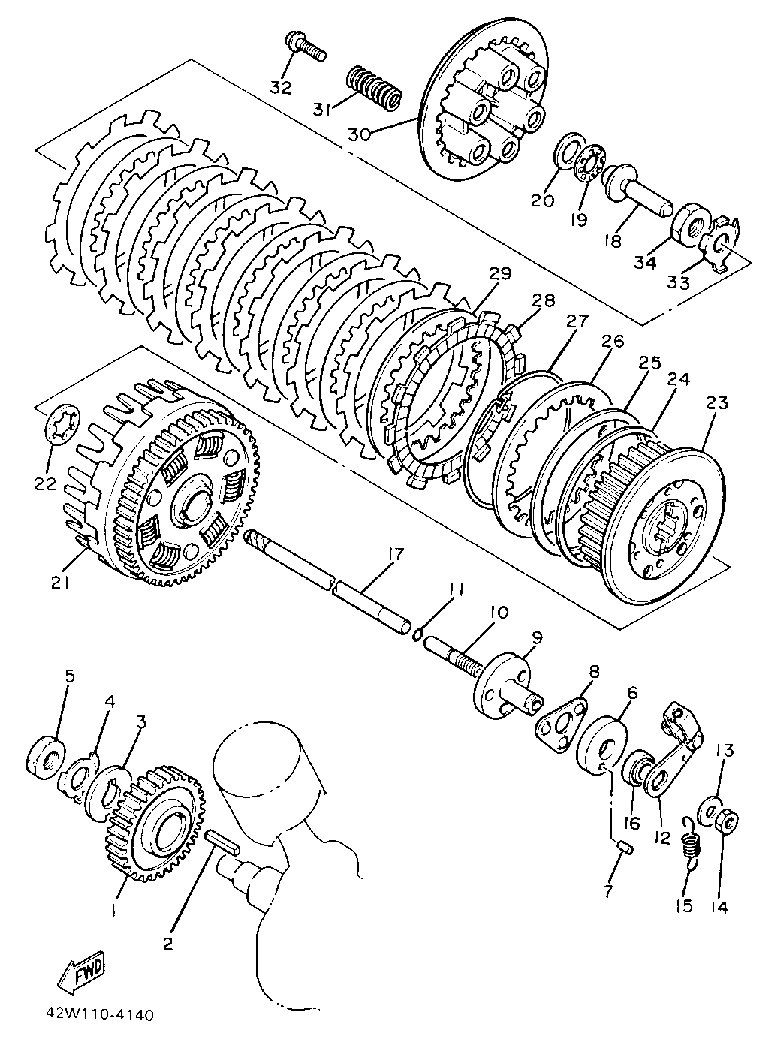 32
31
30
20
19
18
34
33
29
28
27
26
25
24
23
22
21
17
11
10
9
8
6
5
4
3
13
16
12
7
15
14
1
2
FWD
42W110-4140