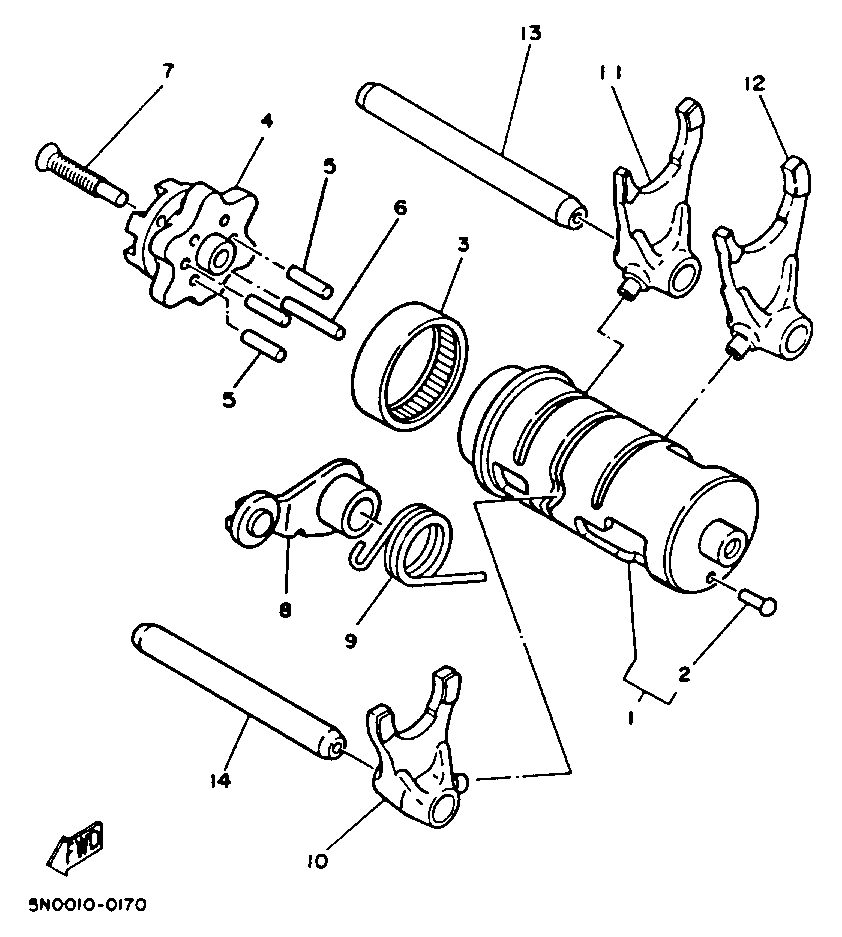 13
7
11
12
4
5
6
3
5
8
9
2
1
14
10
FWD
5N0010-0170