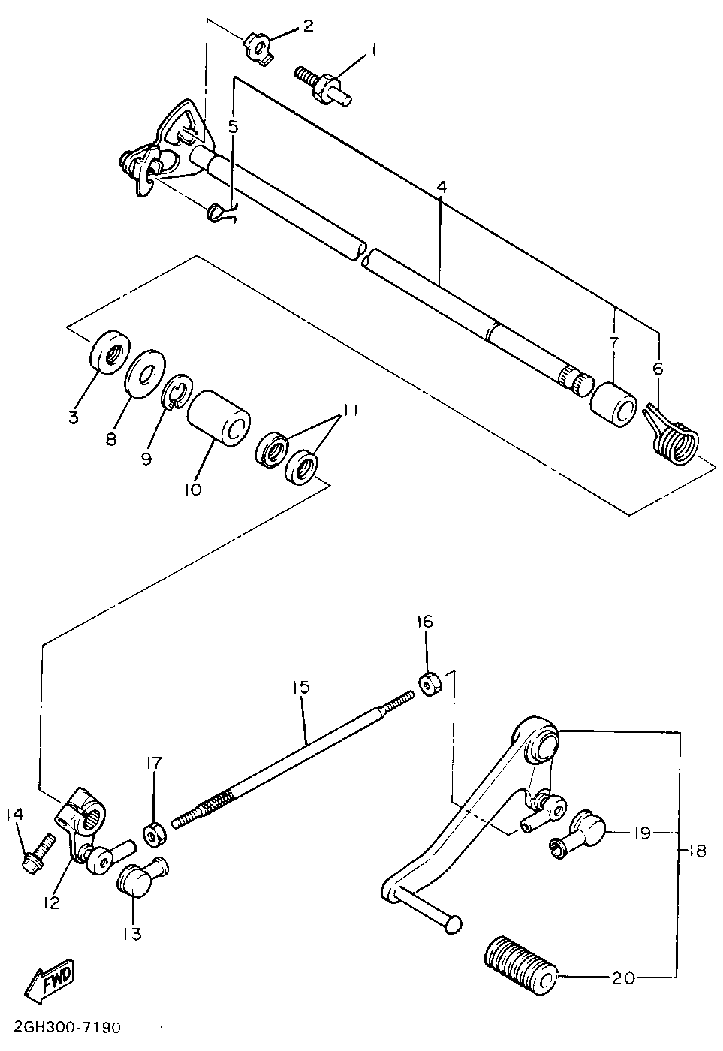 2
1
5
4
7
6
3
8
9
10
11
16
15
17
14
12
13
19
18
20
FWD
2GH300-7190