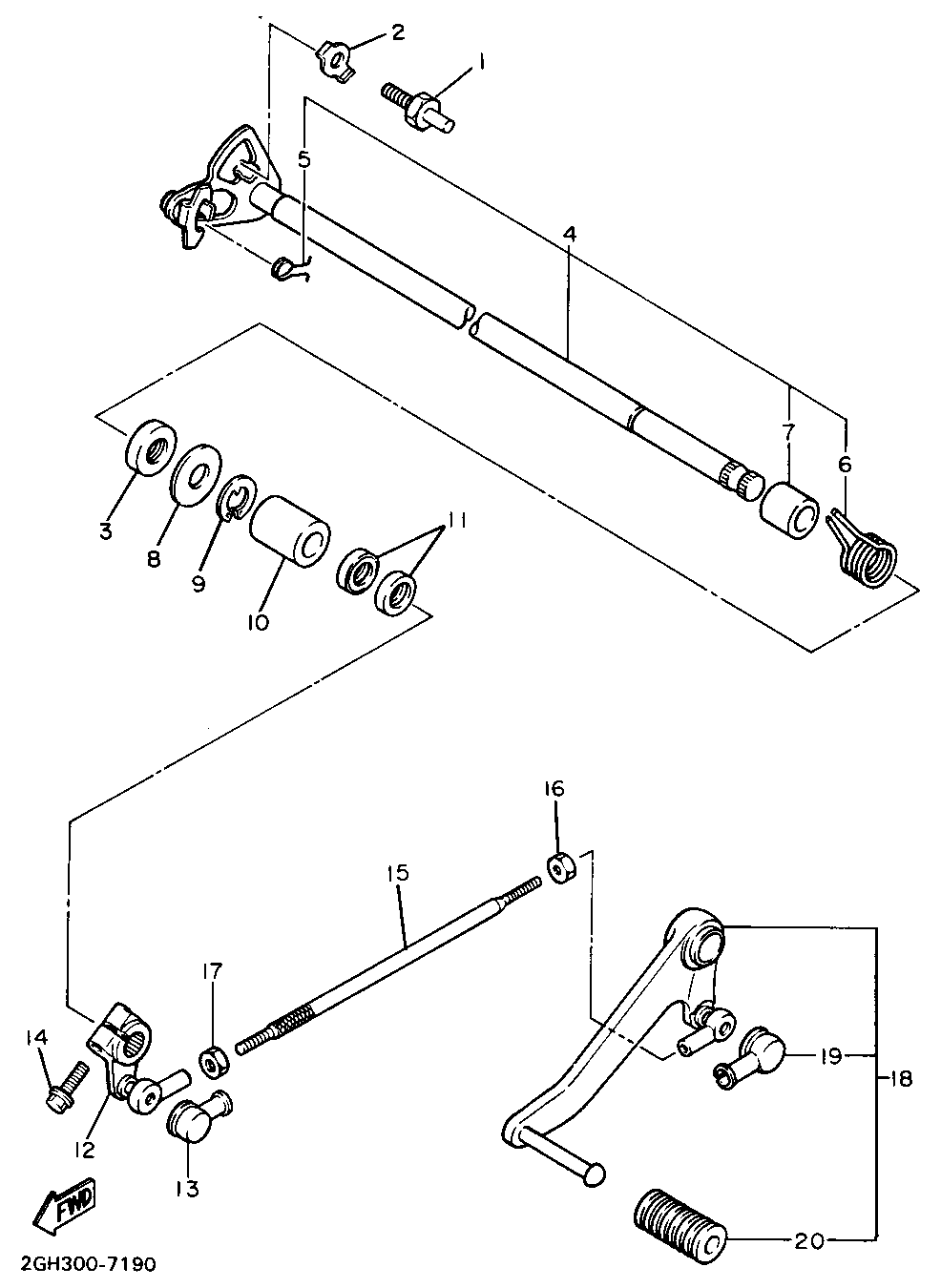 2
1
5
4
7
6
3
8
9
10
11
16
15
17
14
12
13
19
18
20
FWD
2GH300-7190